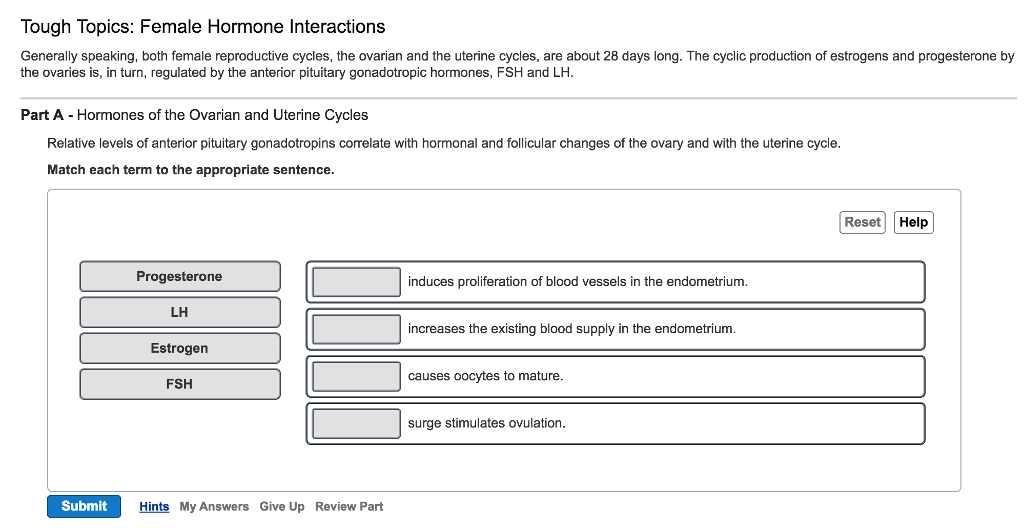 Tough Topics: Female Hormone Interactions

Generally speaking, both female reproductive cycles, the ovarian and the uterine cycles, are about 28 days long. The cyclic production of estrogens and progesterone by the ovaries is, in turn, regulated by the anterior pituitary gonadotropic hormones, FSH and LH.

Part A - Hormones of the Ovarian and Uterine Cycles

Relative levels of anterior pituitary gonadotropins correlate with hormonal and follicular changes of the ovary and with the uterine cycle.

Match each term to the appropriate sentence.

Reset Help

Progesterone
LH
Estrogen
FSH

induces proliferation of blood vessels in the endometrium.

increases the existing blood supply in the endometrium.

causes oocytes to mature.

surge stimulates ovulation.

Submit Hints My Answers Give Up Review Part