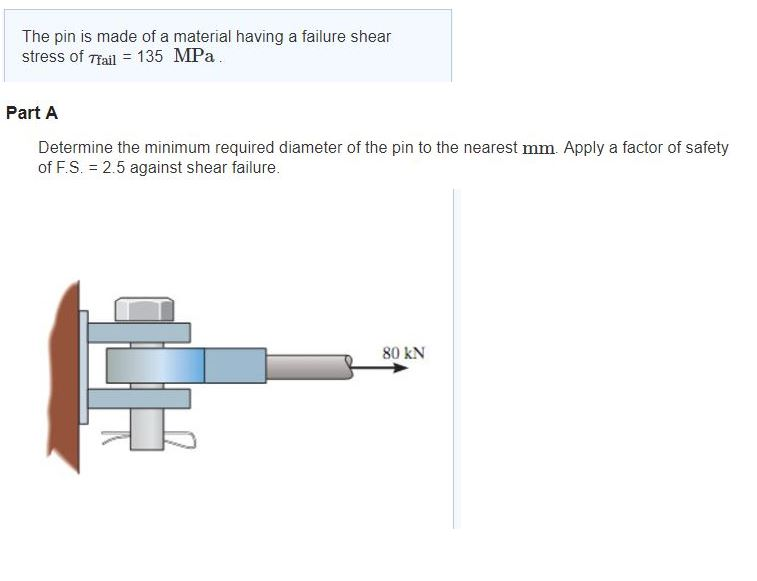 The pin is made of a material having a failure shear stress of $\tau_{fail}$ = 135 MPa .

Part A

Determine the minimum required diameter of the pin to the nearest mm. Apply a factor of safety of F.S. = 2.5 against shear failure.

80 kN