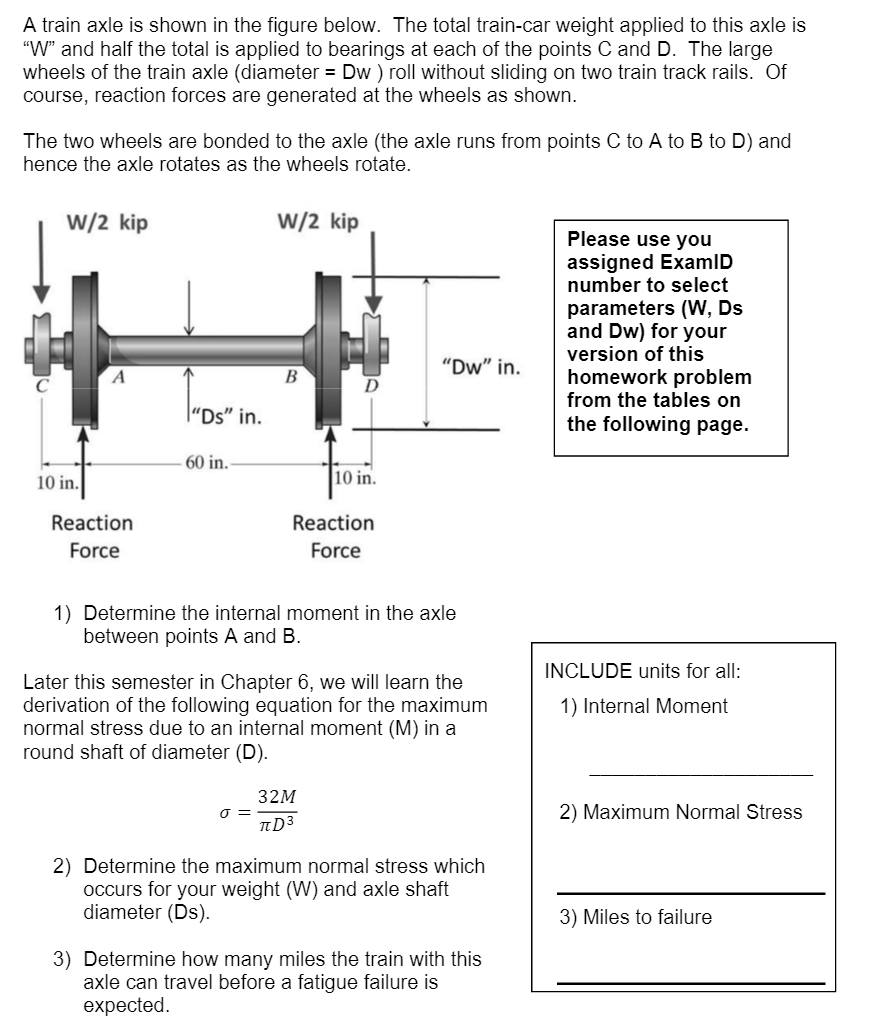 A train axle is shown in the figure below. The total train-car weight applied to this axle is "W" and half the total is applied to bearings at each of the points C and D. The large wheels of the train axle (diameter = Dw ) roll without sliding on two train track rails. Of course, reaction forces are generated at the wheels as shown.

The two wheels are bonded to the axle (the axle runs from points C to A to B to D) and hence the axle rotates as the wheels rotate.

W/2 kip

W/2 kip

C

A

B

D

"Ds" in.

"Dw" in.

60 in.

10 in.

10 in.

Reaction Force

Reaction Force

Please use you assigned ExamID number to select parameters (W, Ds and Dw) for your version of this homework problem from the tables on the following page.

1) Determine the internal moment in the axle between points A and B.

Later this semester in Chapter 6, we will learn the derivation of the following equation for the maximum normal stress due to an internal moment (M) in a round shaft of diameter (D).

$\sigma = \frac{32M}{\pi D^3}$

2) Determine the maximum normal stress which occurs for your weight (W) and axle shaft diameter (Ds).

3) Determine how many miles the train with this axle can travel before a fatigue failure is expected.

INCLUDE units for all:
1) Internal Moment

2) Maximum Normal Stress

3) Miles to failure