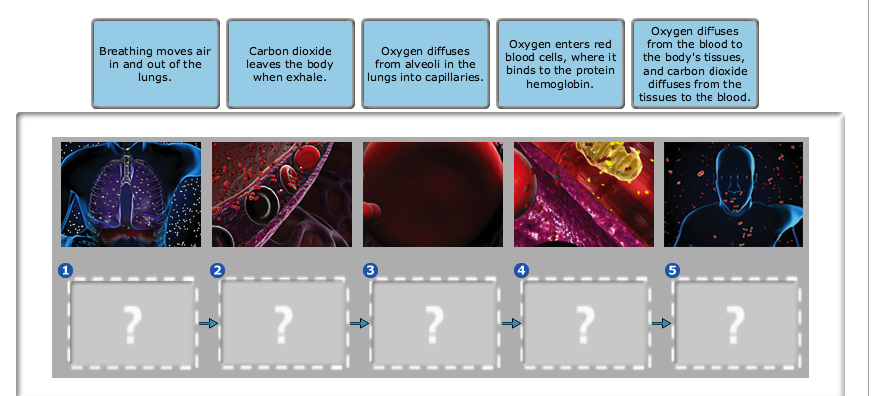 Breathing moves air in and out of the lungs.

Carbon dioxide leaves the body when exhale.

Oxygen diffuses from alveoli in the lungs into capillaries.

Oxygen enters red blood cells, where it binds to the protein hemoglobin.

Oxygen diffuses from the blood to the body's tissues, and carbon dioxide diffuses from the tissues to the blood.

1

?

2

?

3

?

4

?

5

?