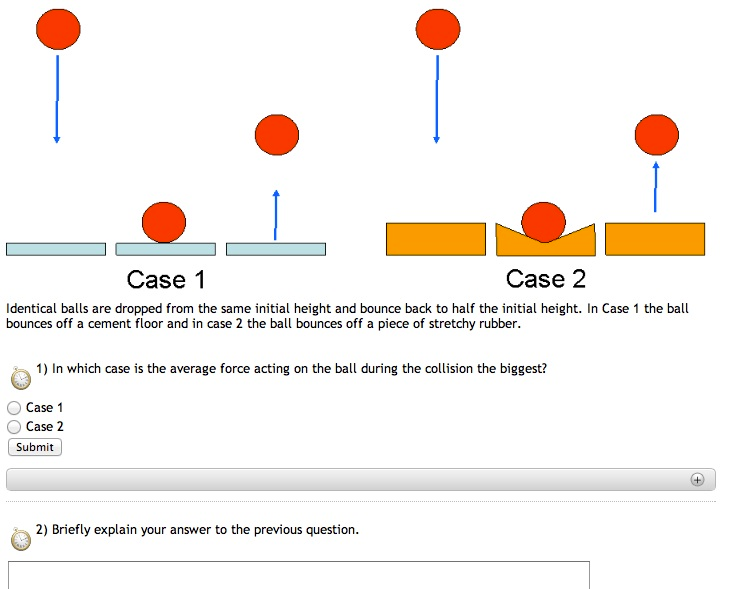 Case 1

Case 2

Identical balls are dropped from the same initial height and bounce back to half the initial height. In Case 1 the ball bounces off a cement floor and in case 2 the ball bounces off a piece of stretchy rubber.

1) In which case is the average force acting on the ball during the collision the biggest?

Case 1
Case 2
Submit

2) Briefly explain your answer to the previous question.