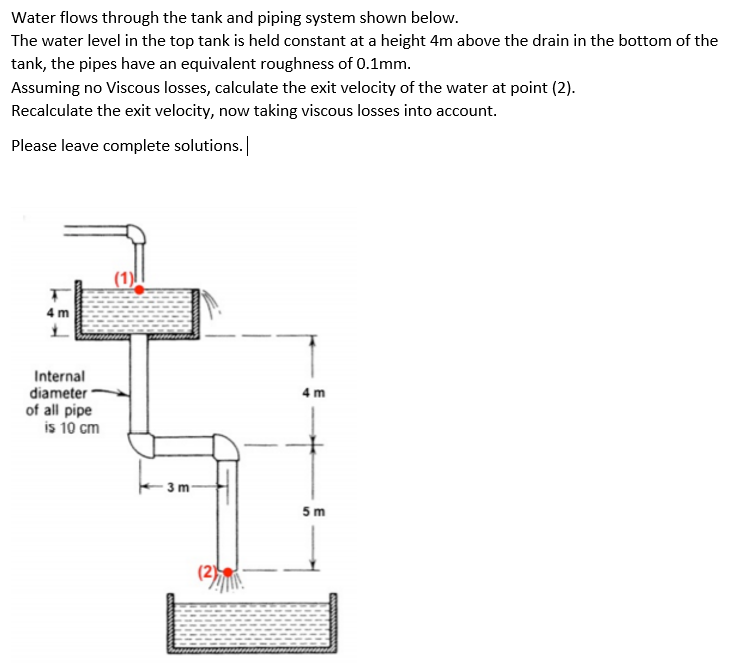 Water flows through the tank and piping system shown below.
The water level in the top tank is held constant at a height 4m above the drain in the bottom of the tank, the pipes have an equivalent roughness of 0.1mm.
Assuming no Viscous losses, calculate the exit velocity of the water at point (2).
Recalculate the exit velocity, now taking viscous losses into account.

Please leave complete solutions.

(1)
4 m
Internal diameter of all pipe is 10 cm
4 m
3 m
5 m
(2)