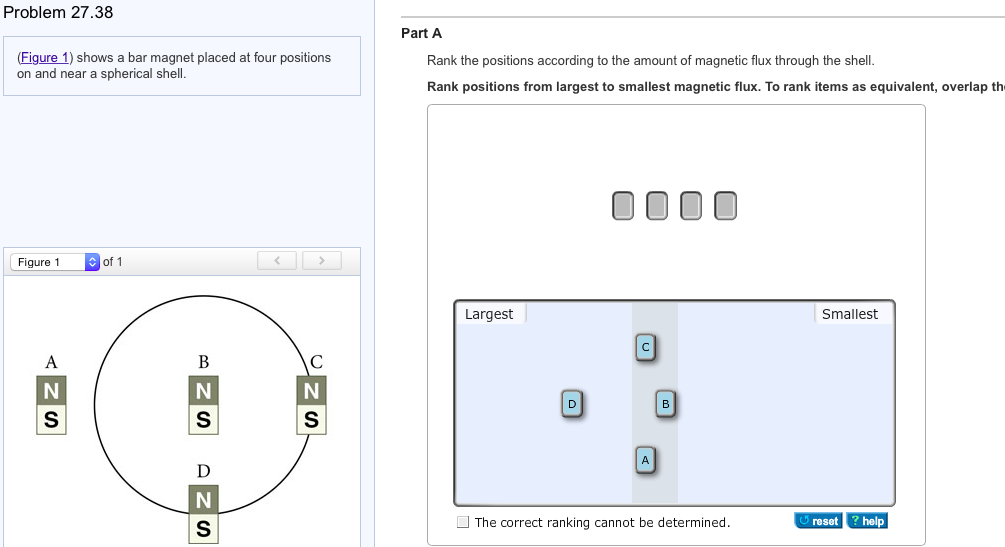 Problem 27.38

(Figure 1) shows a bar magnet placed at four positions on and near a spherical shell.

Figure 1 of 1

A
N
S

B
N
S

C
N
S

D
N
S

Part A

Rank the positions according to the amount of magnetic flux through the shell.

Rank positions from largest to smallest magnetic flux. To rank items as equivalent, overlap th

Largest

Smallest

C

D

B

A

The correct ranking cannot be determined.

reset

? help