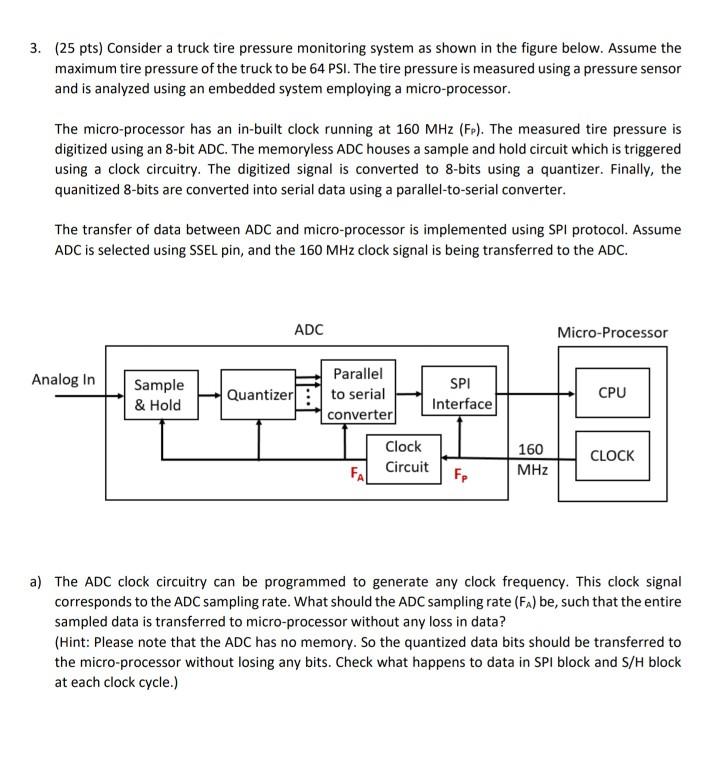 3. (25 pts) Consider a truck tire pressure monitoring system as shown in the figure below. Assume the maximum tire pressure of the truck to be 64 PSI. The tire pressure is measured using a pressure sensor and is analyzed using an embedded system employing a micro-processor.

The micro-processor has an in-built clock running at 160 MHz ($F_P$). The measured tire pressure is digitized using an 8-bit ADC. The memoryless ADC houses a sample and hold circuit which is triggered using a clock circuitry. The digitized signal is converted to 8-bits using a quantizer. Finally, the quanitized 8-bits are converted into serial data using a parallel-to-serial converter.

The transfer of data between ADC and micro-processor is implemented using SPI protocol. Assume ADC is selected using SSEL pin, and the 160 MHz clock signal is being transferred to the ADC.

ADC

Micro-Processor

Analog In

Sample & Hold

Quantizer

Parallel to serial converter

SPI Interface

CPU

Clock Circuit

$F_A$

$F_P$

160 MHz

CLOCK

a) The ADC clock circuitry can be programmed to generate any clock frequency. This clock signal corresponds to the ADC sampling rate. What should the ADC sampling rate ($F_A$) be, such that the entire sampled data is transferred to micro-processor without any loss in data?
(Hint: Please note that the ADC has no memory. So the quantized data bits should be transferred to the micro-processor without losing any bits. Check what happens to data in SPI block and S/H block at each clock cycle.)