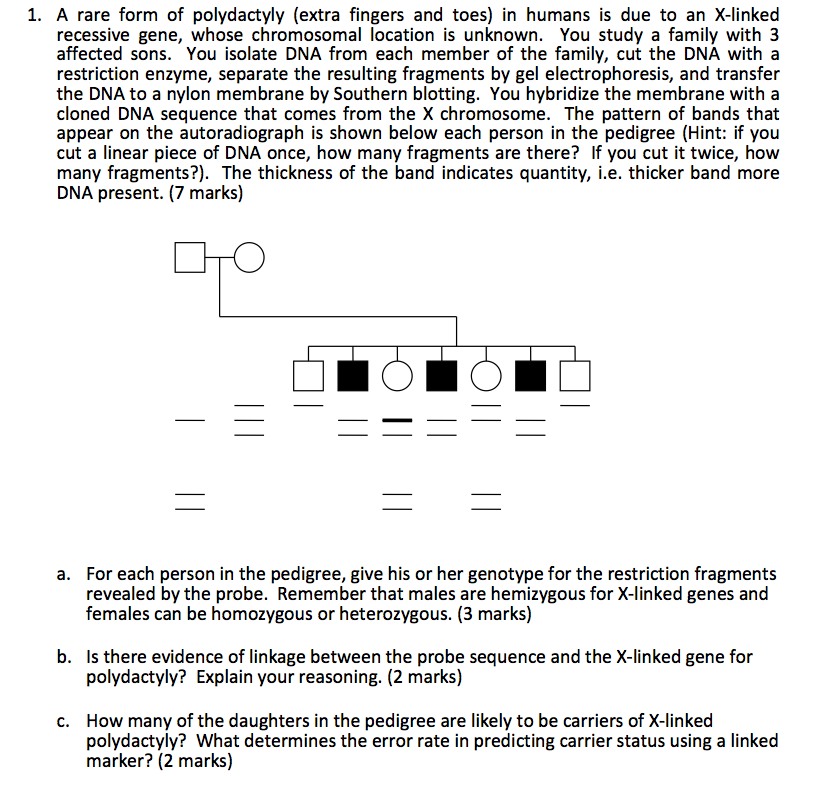 1. A rare form of polydactyly (extra fingers and toes) in humans is due to an X-linked recessive gene, whose chromosomal location is unknown. You study a family with 3 affected sons. You isolate DNA from each member of the family, cut the DNA with a restriction enzyme, separate the resulting fragments by gel electrophoresis, and transfer the DNA to a nylon membrane by Southern blotting. You hybridize the membrane with a cloned DNA sequence that comes from the X chromosome. The pattern of bands that appear on the autoradiograph is shown below each person in the pedigree (Hint: if you cut a linear piece of DNA once, how many fragments are there? If you cut it twice, how many fragments?). The thickness of the band indicates quantity, i.e. thicker band more DNA present. (7 marks)

a. For each person in the pedigree, give his or her genotype for the restriction fragments revealed by the probe. Remember that males are hemizygous for X-linked genes and females can be homozygous or heterozygous. (3 marks)

b. Is there evidence of linkage between the probe sequence and the X-linked gene for polydactyly? Explain your reasoning. (2 marks)

c. How many of the daughters in the pedigree are likely to be carriers of X-linked polydactyly? What determines the error rate in predicting carrier status using a linked marker? (2 marks)