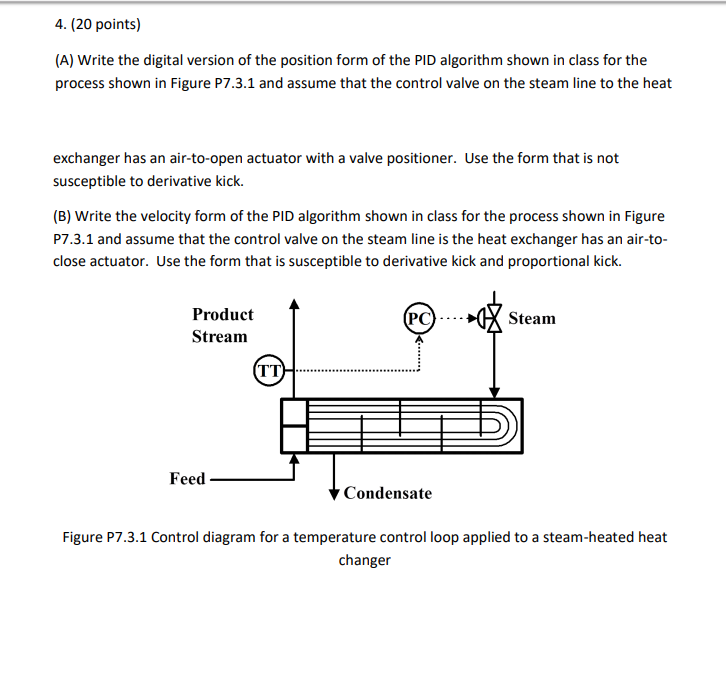 4. (20 points)

(A) Write the digital version of the position form of the PID algorithm shown in class for the process shown in Figure P7.3.1 and assume that the control valve on the steam line to the heat

exchanger has an air-to-open actuator with a valve positioner. Use the form that is not susceptible to derivative kick.

(B) Write the velocity form of the PID algorithm shown in class for the process shown in Figure P7.3.1 and assume that the control valve on the steam line is the heat exchanger has an air-to-close actuator. Use the form that is susceptible to derivative kick and proportional kick.

Product Stream

PC

Steam

TT

Feed

Condensate

Figure P7.3.1 Control diagram for a temperature control loop applied to a steam-heated heat changer