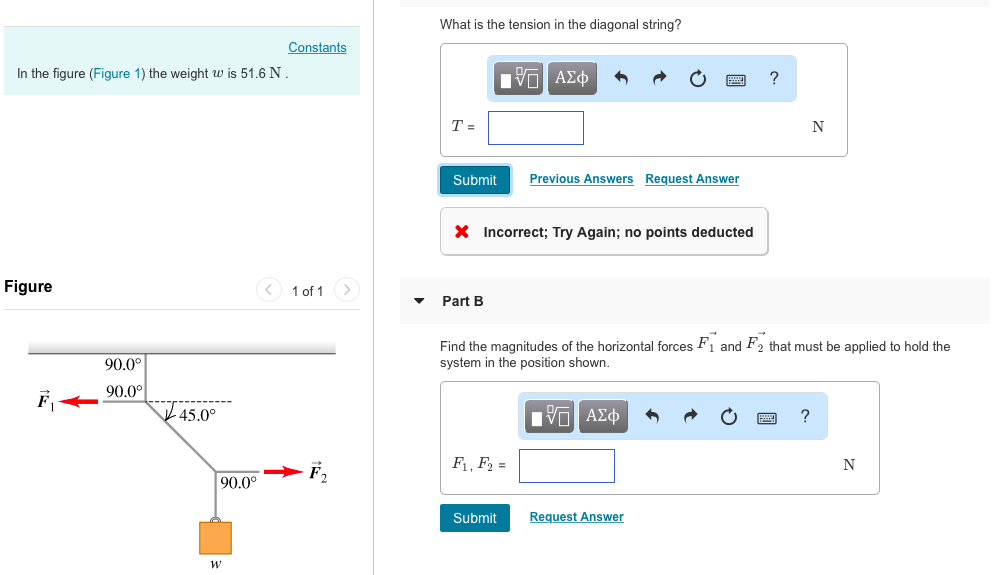 Constants

In the figure (Figure 1) the weight $w$ is 51.6 N .

Figure

1 of 1

90.0°

90.0°

$\vec{F}_1$

45.0°

90.0°

$\vec{F}_2$

$w$

What is the tension in the diagonal string?

ΑΣφ

?

$T$ =

N

Submit

Previous Answers

Request Answer

Incorrect; Try Again; no points deducted

Part B

Find the magnitudes of the horizontal forces $\vec{F_1}$ and $\vec{F_2}$ that must be applied to hold the system in the position shown.

ΑΣφ

?

$F_1, F_2$ =

N

Submit

Request Answer