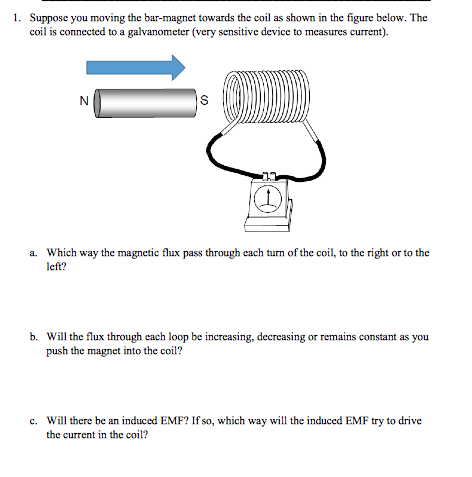 1. Suppose you moving the bar-magnet towards the coil as shown in the figure below. The coil is connected to a galvanometer (very sensitive device to measures current).

N

S

a. Which way the magnetic flux pass through each turn of the coil, to the right or to the left?

b. Will the flux through each loop be increasing, decreasing or remains constant as you push the magnet into the coil?

c. Will there be an induced EMF? If so, which way will the induced EMF try to drive the current in the coil?