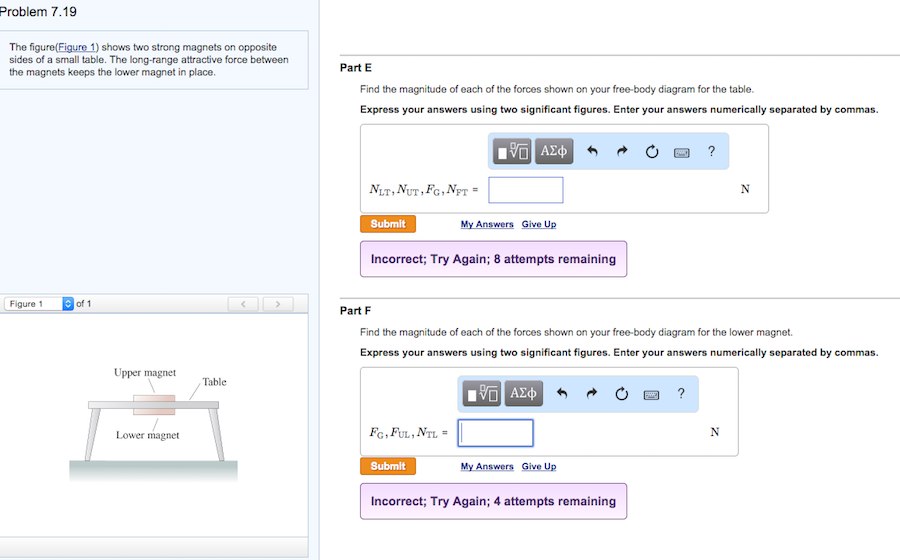 Problem 7.19

The figure(Figure 1) shows two strong magnets on opposite sides of a small table. The long-range attractive force between the magnets keeps the lower magnet in place.

Figure 1 of 1

Upper magnet

Table

Lower magnet

Part E

Find the magnitude of each of the forces shown on your free-body diagram for the table.

Express your answers using two significant figures. Enter your answers numerically separated by commas.

ΑΣφ ?

$N_{LT}, N_{UT}, F_G, N_{FT}$ =

N

Submit My Answers Give Up

Incorrect; Try Again; 8 attempts remaining

Part F

Find the magnitude of each of the forces shown on your free-body diagram for the lower magnet.

Express your answers using two significant figures. Enter your answers numerically separated by commas.

ΑΣφ ?

$F_G, F_{UL}, N_{TL}$ =

N

Submit My Answers Give Up

Incorrect; Try Again; 4 attempts remaining