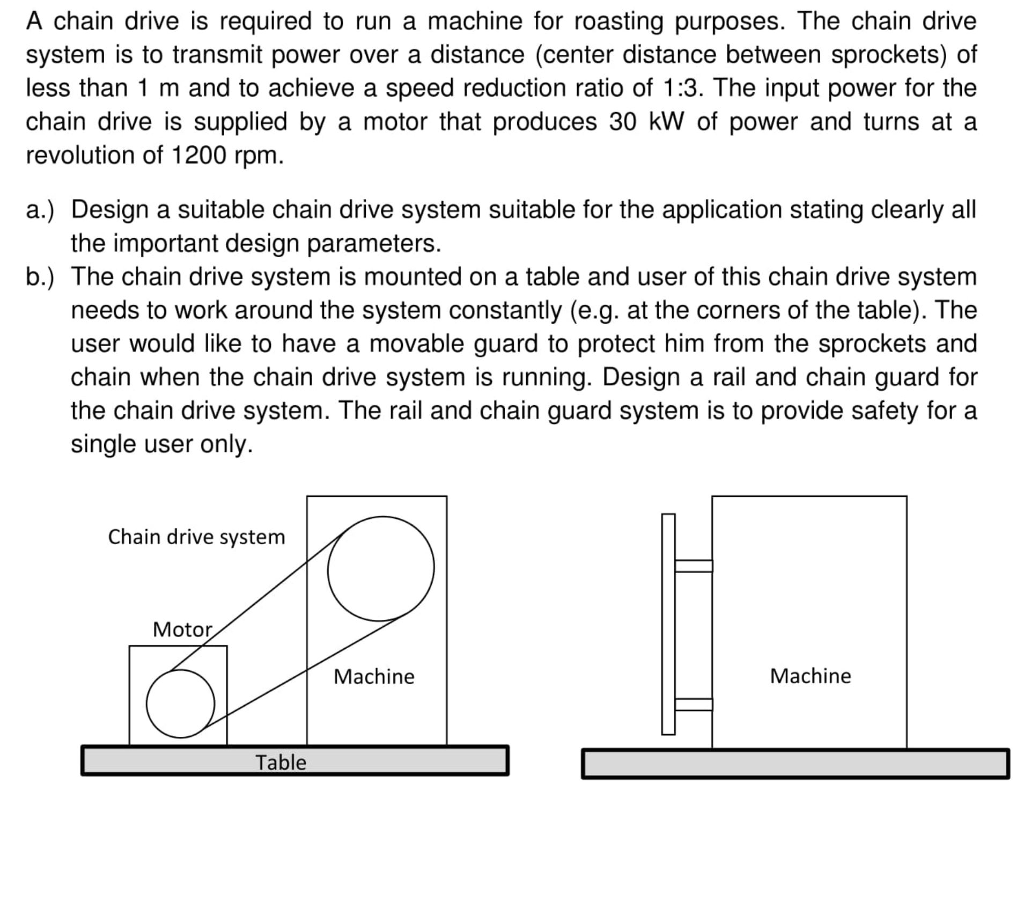 A chain drive is required to run a machine for roasting purposes. The chain drive system is to transmit power over a distance (center distance between sprockets) of less than 1 m and to achieve a speed reduction ratio of 1:3. The input power for the chain drive is supplied by a motor that produces 30 kW of power and turns at a revolution of 1200 rpm.

a.) Design a suitable chain drive system suitable for the application stating clearly all the important design parameters.
b.) The chain drive system is mounted on a table and user of this chain drive system needs to work around the system constantly (e.g. at the corners of the table). The user would like to have a movable guard to protect him from the sprockets and chain when the chain drive system is running. Design a rail and chain guard for the chain drive system. The rail and chain guard system is to provide safety for a single user only.

Chain drive system

Motor

Machine

Table

Machine