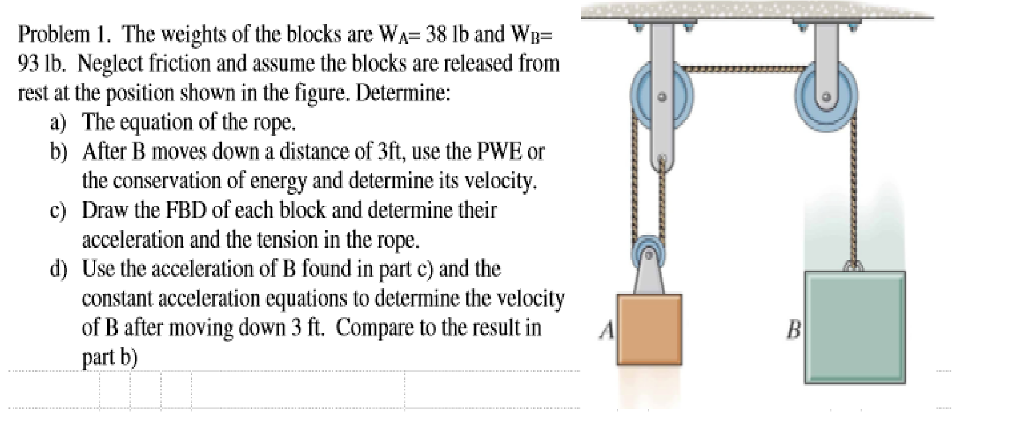 Problem 1. The weights of the blocks are $W_A$= 38 lb and $W_B$= 93 lb. Neglect friction and assume the blocks are released from rest at the position shown in the figure. Determine:

a) The equation of the rope.
b) After B moves down a distance of 3ft, use the PWE or the conservation of energy and determine its velocity.
c) Draw the FBD of each block and determine their acceleration and the tension in the rope.
d) Use the acceleration of B found in part c) and the constant acceleration equations to determine the velocity of B after moving down 3 ft. Compare to the result in part b)

A

B