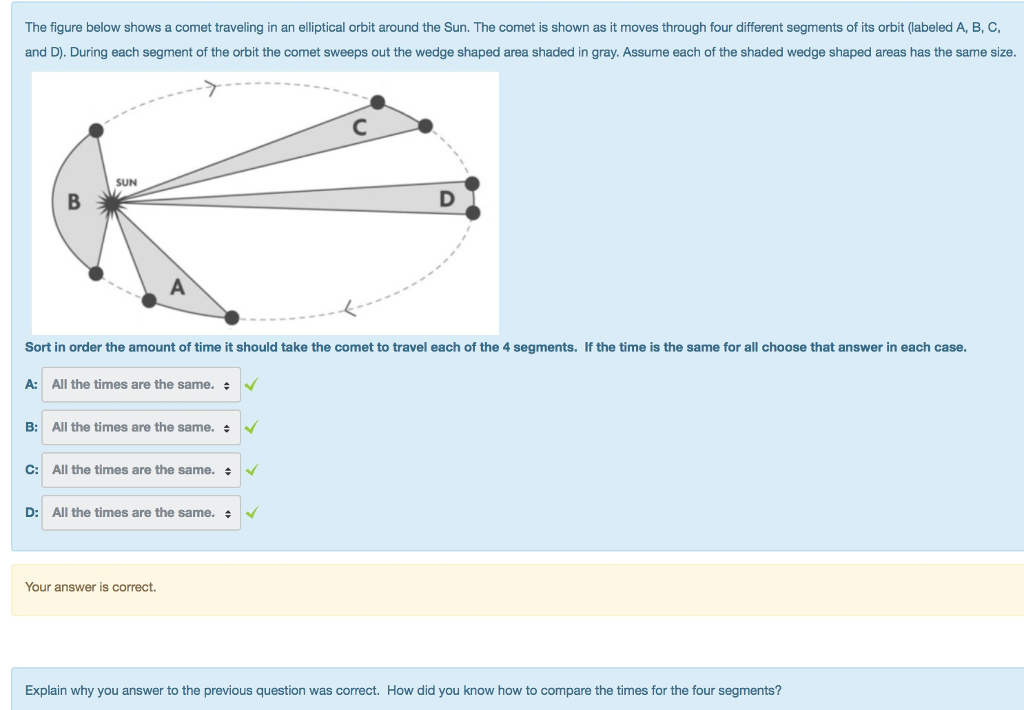 The figure below shows a comet traveling in an elliptical orbit around the Sun. The comet is shown as it moves through four different segments of its orbit (labeled A, B, C, and D). During each segment of the orbit the comet sweeps out the wedge shaped area shaded in gray. Assume each of the shaded wedge shaped areas has the same size.

C
SUN
B
D
A

Sort in order the amount of time it should take the comet to travel each of the 4 segments. If the time is the same for all choose that answer in each case.

A: All the times are the same. ✓

B: All the times are the same. ✓

C: All the times are the same. ✓

D: All the times are the same. ✓

Your answer is correct.

Explain why you answer to the previous question was correct. How did you know how to compare the times for the four segments?