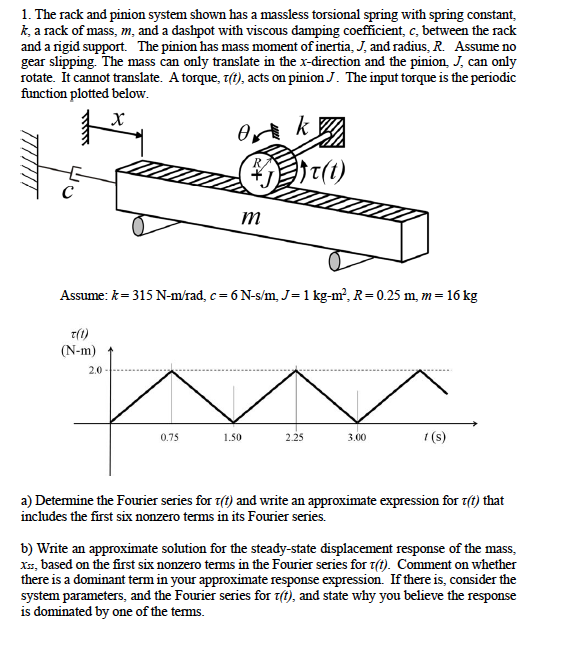 1. The rack and pinion system shown has a massless torsional spring with spring constant, $k$, a rack of mass, $m$, and a dashpot with viscous damping coefficient, $c$, between the rack and a rigid support. The pinion has mass moment of inertia, $J$, and radius, $R$. Assume no gear slipping. The mass can only translate in the $x$-direction and the pinion, $J$, can only rotate. It cannot translate. A torque, $\tau(t)$, acts on pinion $J$. The input torque is the periodic function plotted below.

$x$
$\theta$
$k$
$R$
$J$
$\tau(t)$
$c$
$m$

Assume: $k = 315$ N-m/rad, $c = 6$ N-s/m, $J = 1$ kg-m$^2$, $R = 0.25$ m, $m = 16$ kg

$\tau(t)$
(N-m)
2.0
0.75
1.50
2.25
3.00
$t$ (s)

a) Determine the Fourier series for $\tau(t)$ and write an approximate expression for $\tau(t)$ that includes the first six nonzero terms in its Fourier series.

b) Write an approximate solution for the steady-state displacement response of the mass, $x_{ss}$, based on the first six nonzero terms in the Fourier series for $\tau(t)$. Comment on whether there is a dominant term in your approximate response expression. If there is, consider the system parameters, and the Fourier series for $\tau(t)$, and state why you believe the response is dominated by one of the terms.