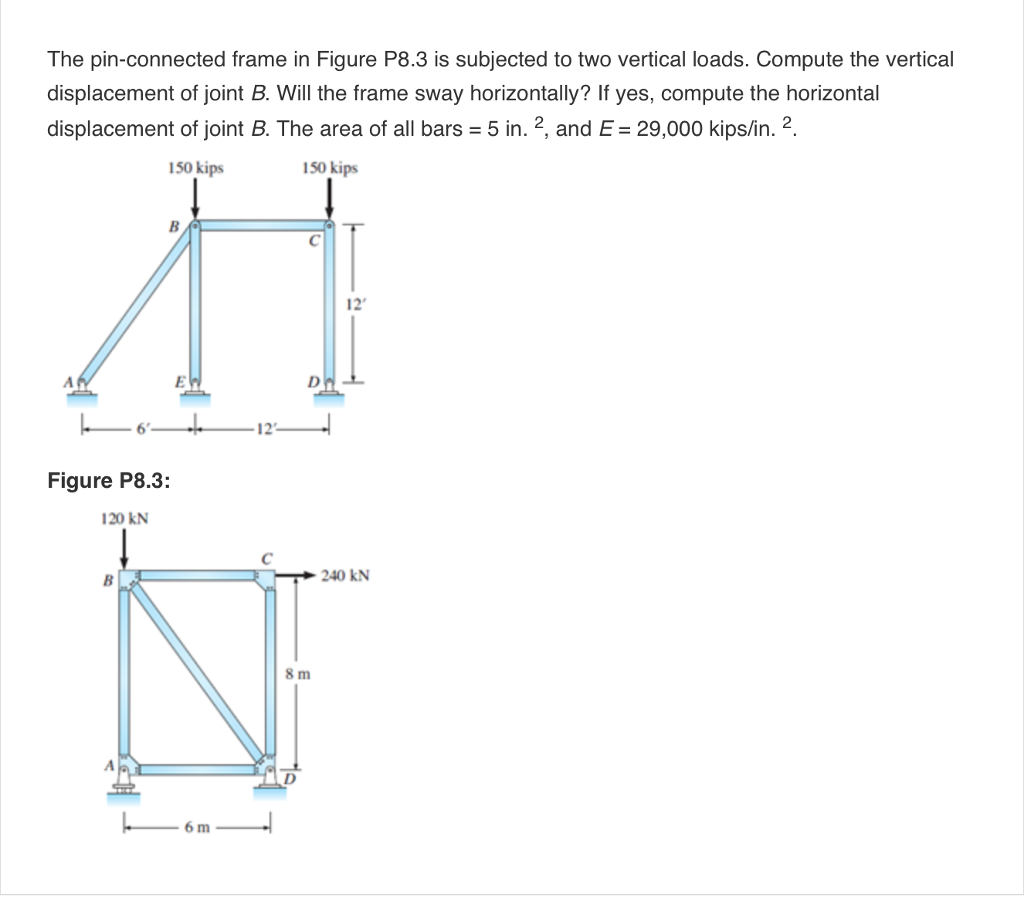 The pin-connected frame in Figure P8.3 is subjected to two vertical loads. Compute the vertical displacement of joint $B$. Will the frame sway horizontally? If yes, compute the horizontal displacement of joint $B$. The area of all bars = 5 in. $^2$, and $E$ = 29,000 kips/in. $^2$.

150 kips
150 kips
B
C
12′
A
E
D
6′
12′

Figure P8.3:

120 kN
B
C
240 kN
8 m
A
D
6 m