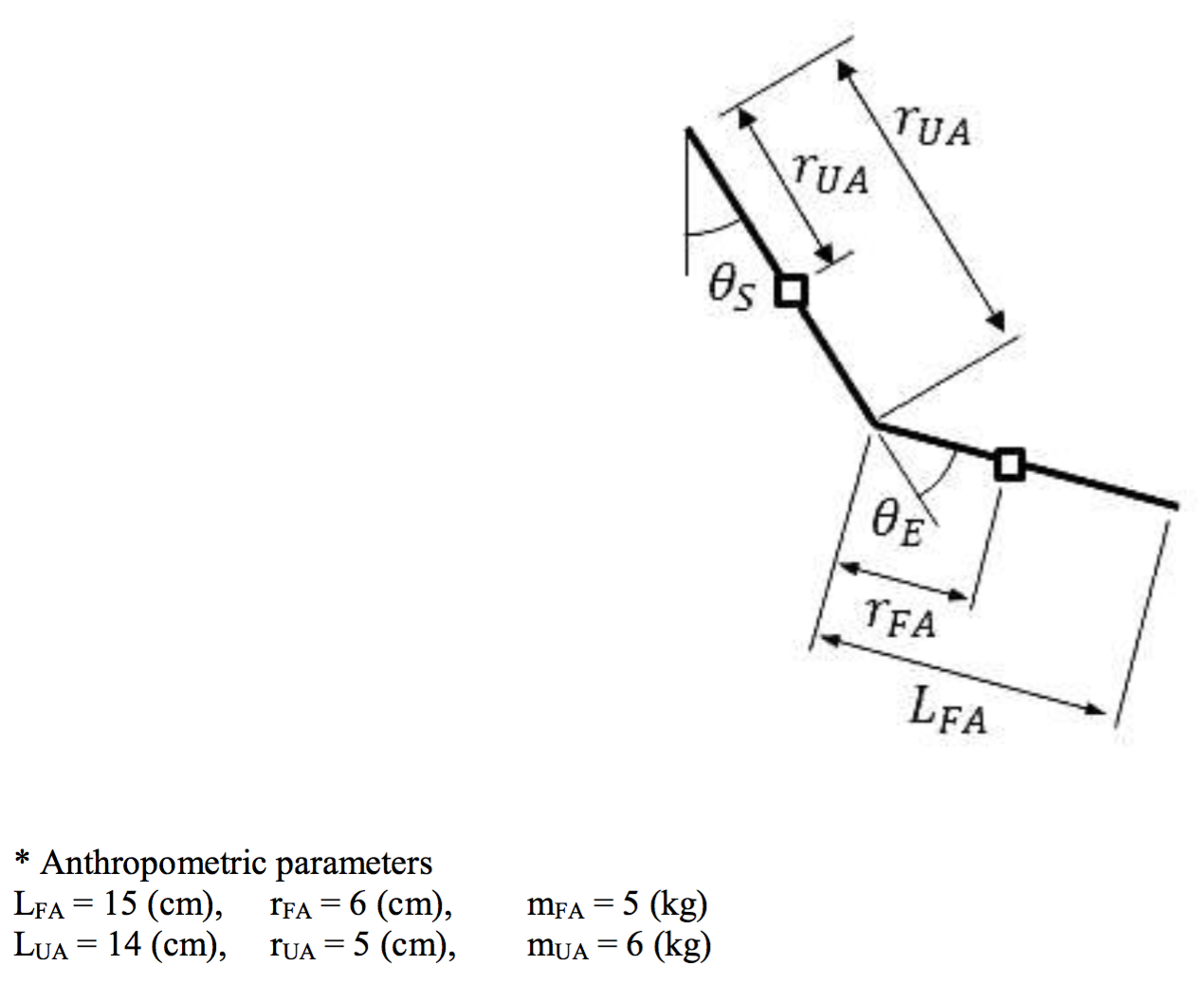 $r_{UA}$

$r_{UA}$

$\theta_S$

$\theta_E$

$r_{FA}$

$L_{FA}$

* Anthropometric parameters
$L_{FA}$ = 15 (cm), $r_{FA}$ = 6 (cm), $m_{FA}$ = 5 (kg)
$L_{UA}$ = 14 (cm), $r_{UA}$ = 5 (cm), $m_{UA}$ = 6 (kg)