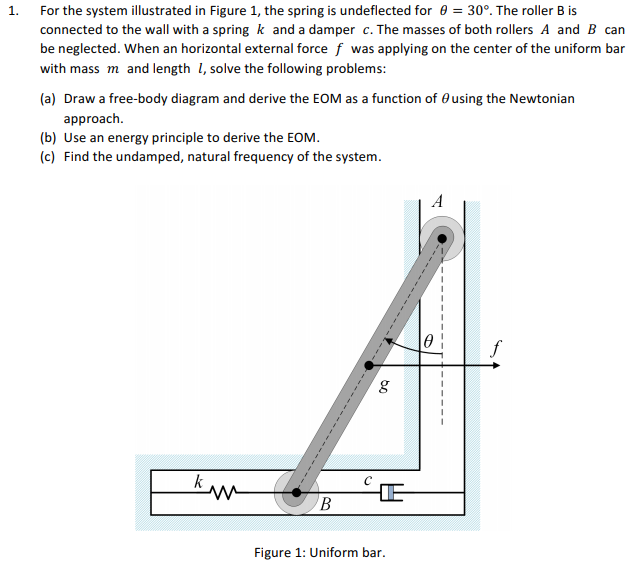 1. For the system illustrated in Figure 1, the spring is undeflected for $\theta = 30°$. The roller B is connected to the wall with a spring $k$ and a damper $c$. The masses of both rollers $A$ and $B$ can be neglected. When an horizontal external force $f$ was applying on the center of the uniform bar with mass $m$ and length $l$, solve the following problems:

(a) Draw a free-body diagram and derive the EOM as a function of $\theta$ using the Newtonian approach.
(b) Use an energy principle to derive the EOM.
(c) Find the undamped, natural frequency of the system.

$A$
$\theta$
$f$
$g$
$k$
$c$
$B$

Figure 1: Uniform bar.