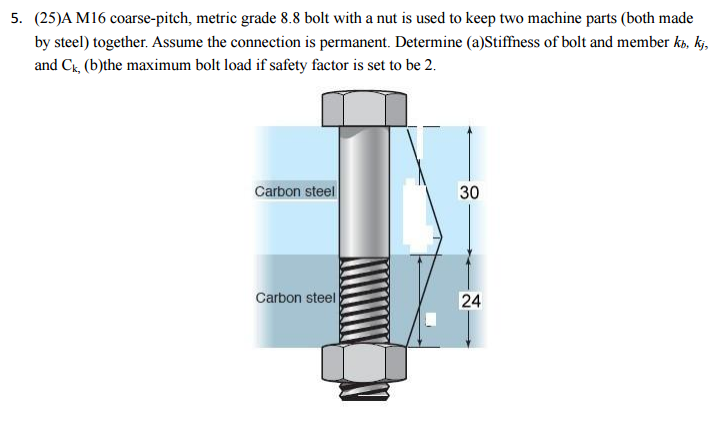 5. (25)A M16 coarse-pitch, metric grade 8.8 bolt with a nut is used to keep two machine parts (both made by steel) together. Assume the connection is permanent. Determine (a)Stiffness of bolt and member $k_b$, $k_j$, and $C_k$, (b)the maximum bolt load if safety factor is set to be 2.

Carbon steel

30

Carbon steel

24