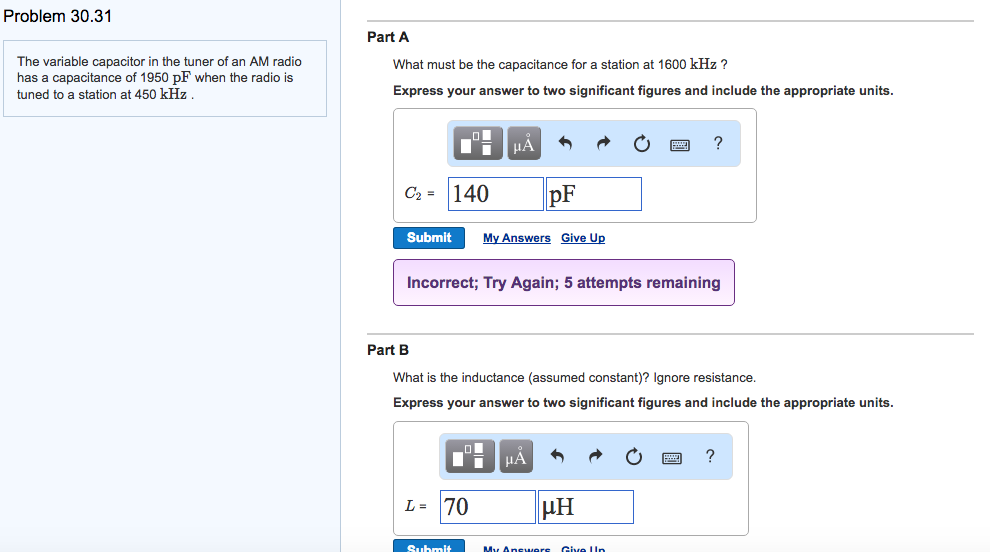 Problem 30.31

The variable capacitor in the tuner of an AM radio has a capacitance of 1950 pF when the radio is tuned to a station at 450 kHz .

Part A

What must be the capacitance for a station at 1600 kHz ?

Express your answer to two significant figures and include the appropriate units.

μÅ ?

$C_2$ = 140 pF

Submit My Answers Give Up

Incorrect; Try Again; 5 attempts remaining

Part B

What is the inductance (assumed constant)? Ignore resistance.

Express your answer to two significant figures and include the appropriate units.

μÅ ?

$L$ = 70 μH

Submit My Answers Give Up