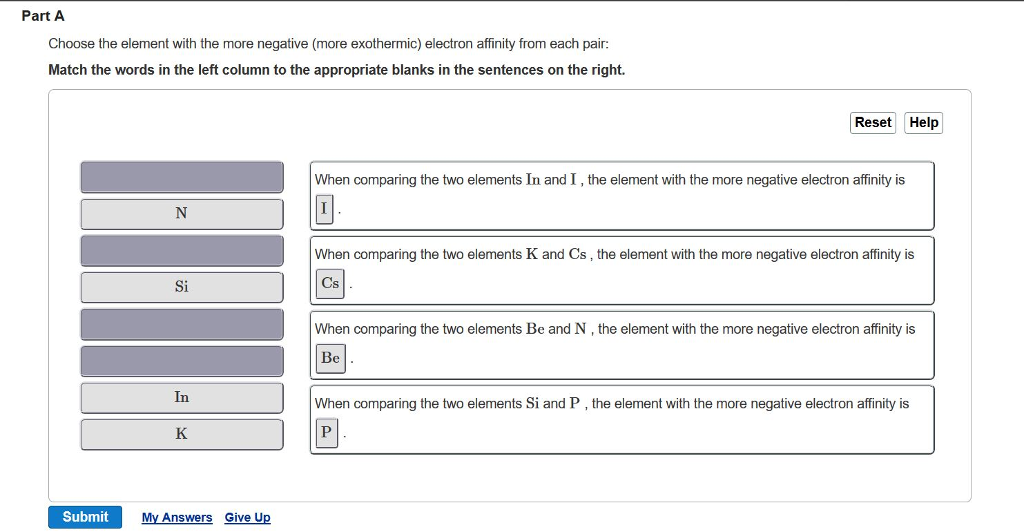 Part A

Choose the element with the more negative (more exothermic) electron affinity from each pair:

Match the words in the left column to the appropriate blanks in the sentences on the right.

Reset Help

N

Si

In

K

When comparing the two elements In and I , the element with the more negative electron affinity is I .

When comparing the two elements K and Cs , the element with the more negative electron affinity is Cs .

When comparing the two elements Be and N , the element with the more negative electron affinity is Be .

When comparing the two elements Si and P , the element with the more negative electron affinity is P .

Submit My Answers Give Up