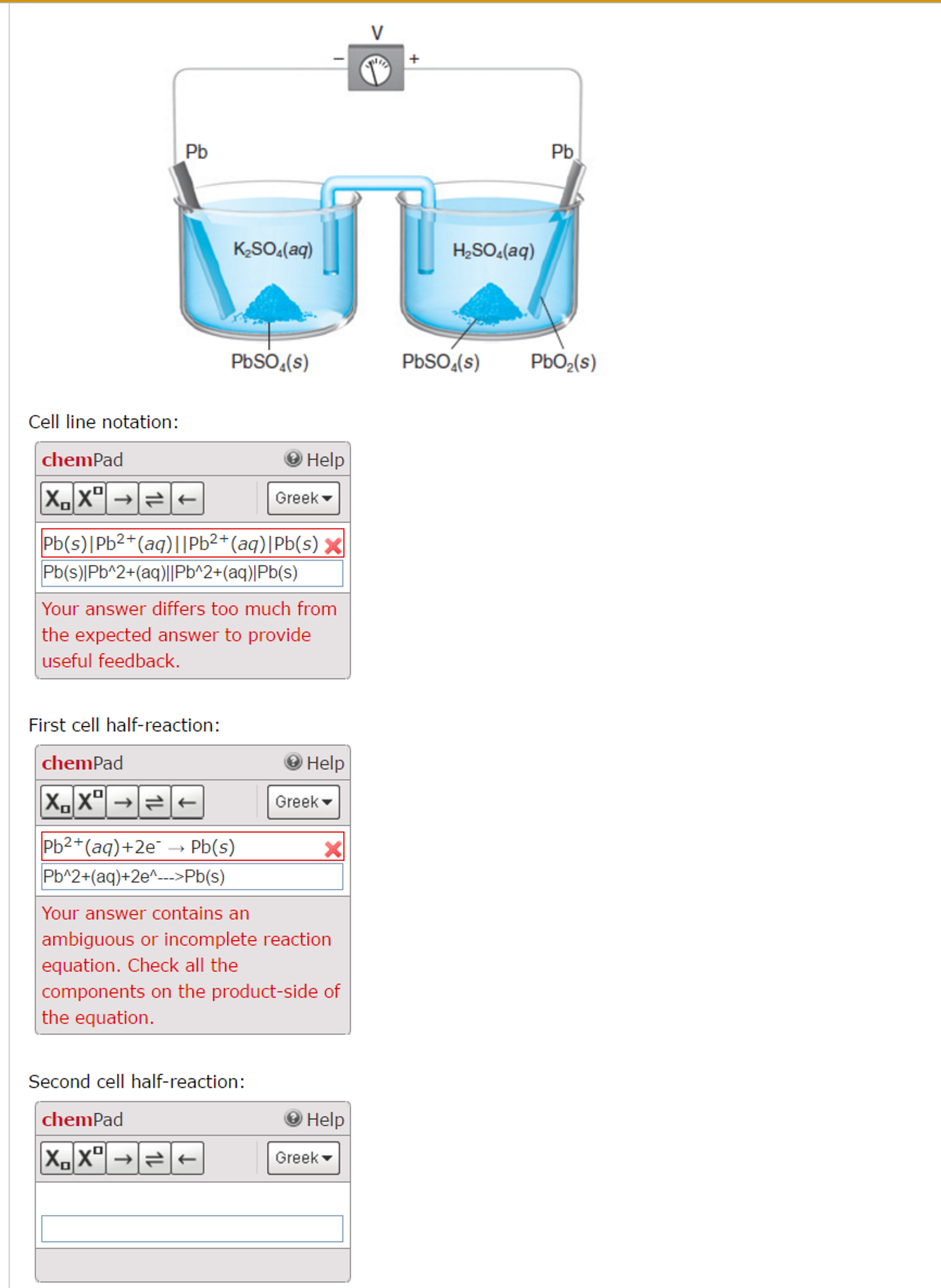 V
−
+
Pb
Pb
$K_2SO_4(aq)$
$H_2SO_4(aq)$
$PbSO_4(s)$
$PbSO_4(s)$
$PbO_2(s)$

Cell line notation:

chemPad
Help
$X_{\square}$ $X^{\square}$ → ⇌ ←
Greek

$Pb(s)|Pb^{2+}(aq)||Pb^{2+}(aq)|Pb(s)$
Pb(s)|Pb^2+(aq)||Pb^2+(aq)|Pb(s)

Your answer differs too much from the expected answer to provide useful feedback.

First cell half-reaction:

chemPad
Help
$X_{\square}$ $X^{\square}$ → ⇌ ←
Greek

$Pb^{2+}(aq)+2e^{-} \rightarrow Pb(s)$
Pb^2+(aq)+2e^--->Pb(s)

Your answer contains an ambiguous or incomplete reaction equation. Check all the components on the product-side of the equation.

Second cell half-reaction:

chemPad
Help
$X_{\square}$ $X^{\square}$ → ⇌ ←
Greek