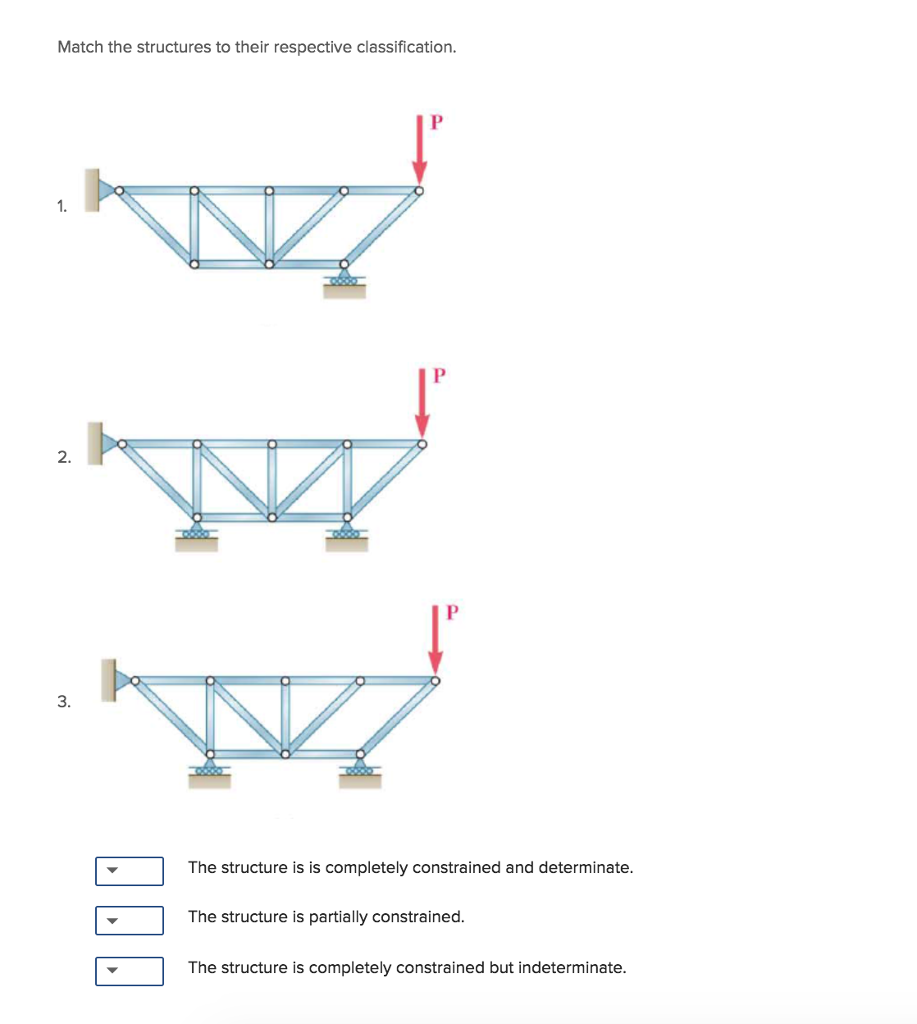 Match the structures to their respective classification.

1.

P

2.

P

3.

P

The structure is is completely constrained and determinate.

The structure is partially constrained.

The structure is completely constrained but indeterminate.