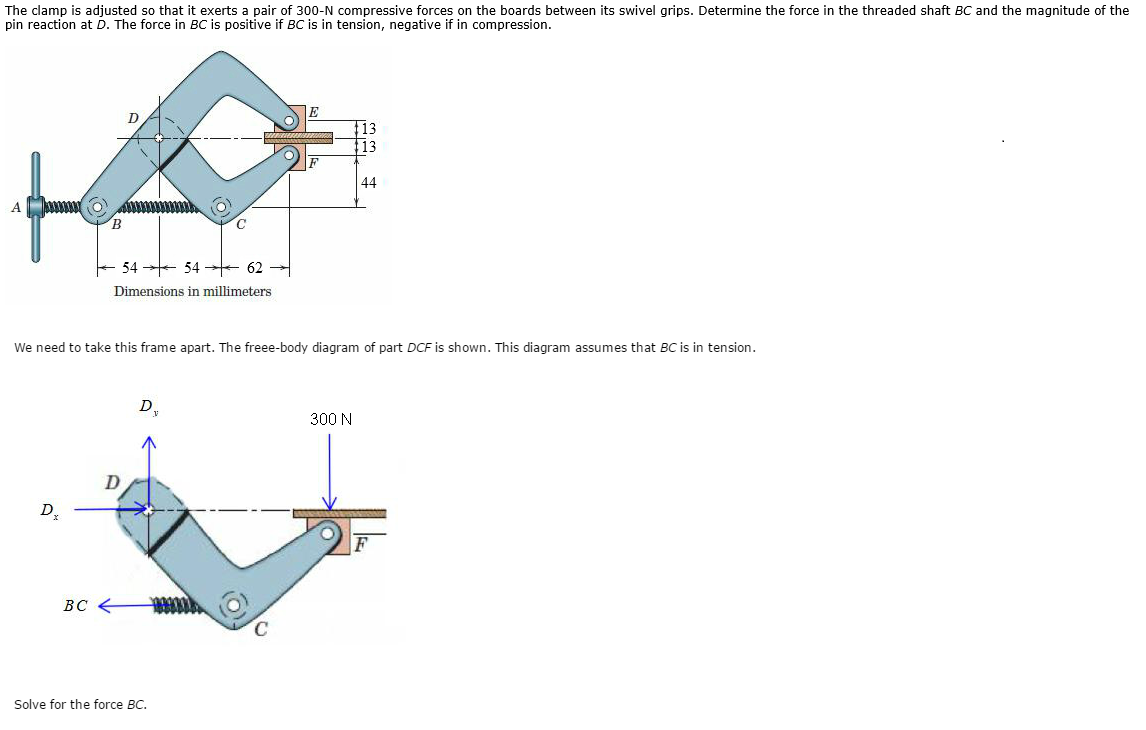 The clamp is adjusted so that it exerts a pair of 300-N compressive forces on the boards between its swivel grips. Determine the force in the threaded shaft BC and the magnitude of the pin reaction at D. The force in BC is positive if BC is in tension, negative if in compression.

D
E
13
13
F
44
A
B
C
54 54 62
Dimensions in millimeters

We need to take this frame apart. The freee-body diagram of part DCF is shown. This diagram assumes that BC is in tension.

$D_y$
300 N
D
$D_x$
F
BC
C

Solve for the force BC.