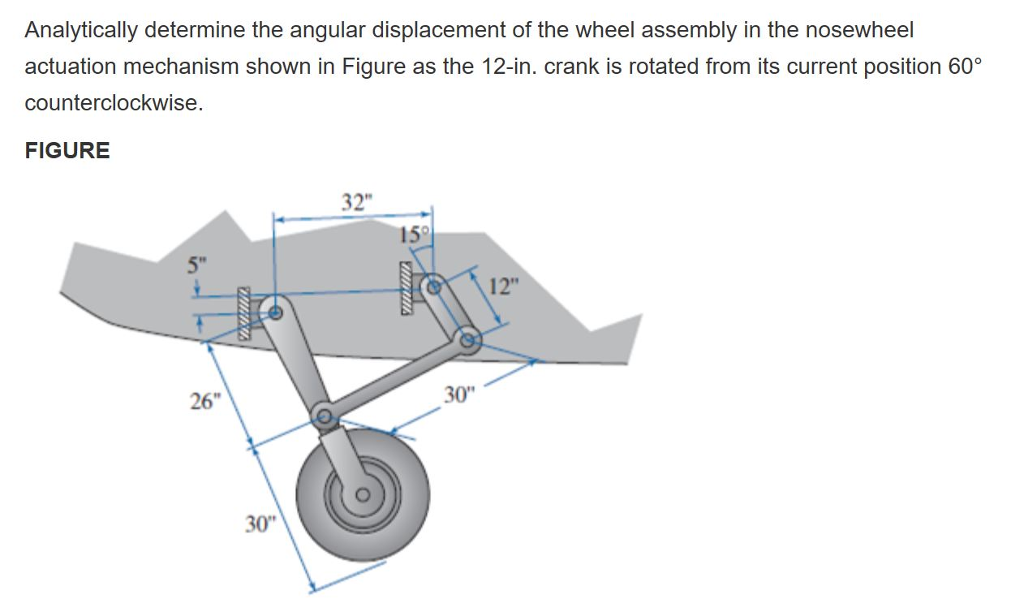 Analytically determine the angular displacement of the wheel assembly in the nosewheel actuation mechanism shown in Figure as the 12-in. crank is rotated from its current position 60° counterclockwise.

FIGURE

32"
15°
5"
12"
26"
30"
30"