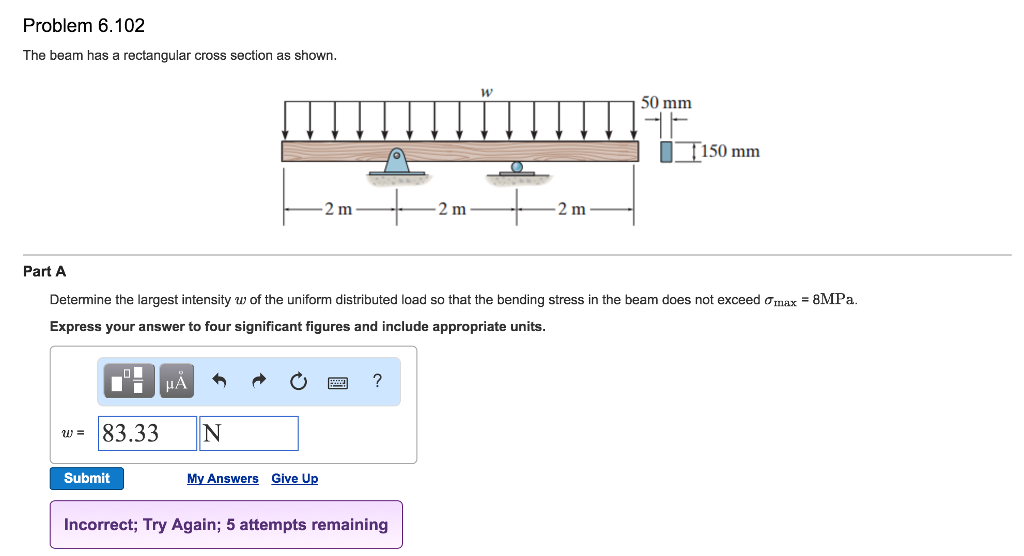 Problem 6.102

The beam has a rectangular cross section as shown.

$w$

50 mm

150 mm

2 m

2 m

2 m

Part A

Determine the largest intensity $w$ of the uniform distributed load so that the bending stress in the beam does not exceed $\sigma_{max}$ = 8MPa.

Express your answer to four significant figures and include appropriate units.

μÅ

?

$w$ = 83.33 N

Submit

My Answers Give Up

Incorrect; Try Again; 5 attempts remaining