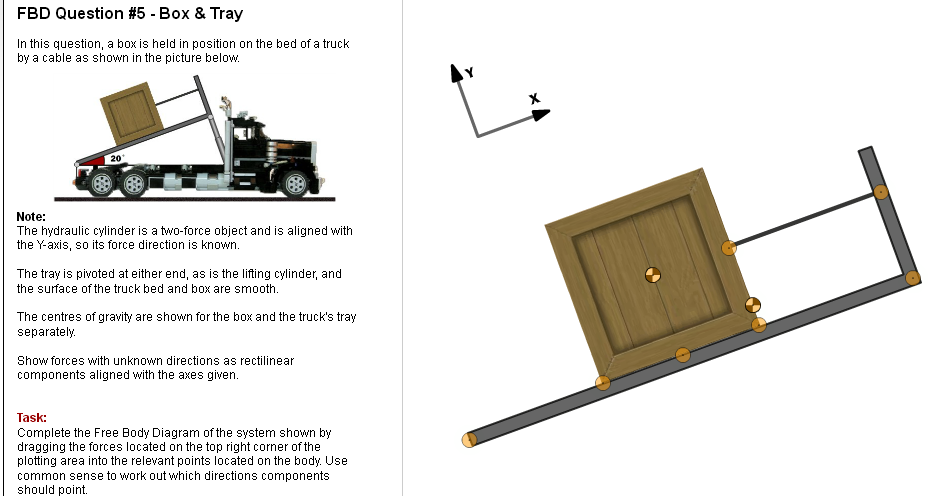 FBD Question #5 - Box & Tray

In this question, a box is held in position on the bed of a truck by a cable as shown in the picture below.

20°

Note:
The hydraulic cylinder is a two-force object and is aligned with the Y-axis, so its force direction is known.

The tray is pivoted at either end, as is the lifting cylinder, and the surface of the truck bed and box are smooth.

The centres of gravity are shown for the box and the truck's tray separately.

Show forces with unknown directions as rectilinear components aligned with the axes given.

Task:
Complete the Free Body Diagram of the system shown by dragging the forces located on the top right corner of the plotting area into the relevant points located on the body. Use common sense to work out which directions components should point.

Y
X