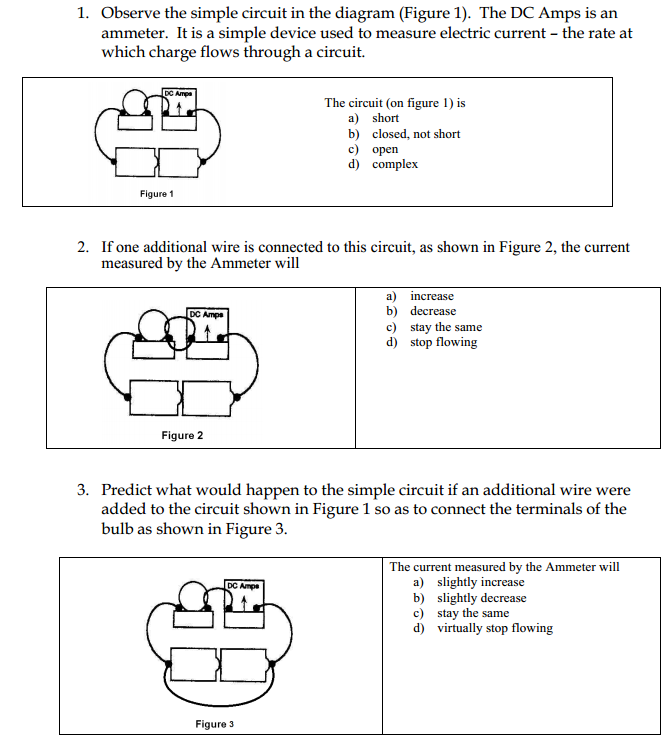 1. Observe the simple circuit in the diagram (Figure 1). The DC Amps is an ammeter. It is a simple device used to measure electric current – the rate at which charge flows through a circuit.

DC Amps

Figure 1

The circuit (on figure 1) is
a) short
b) closed, not short
c) open
d) complex

2. If one additional wire is connected to this circuit, as shown in Figure 2, the current measured by the Ammeter will

DC Amps

Figure 2

a) increase
b) decrease
c) stay the same
d) stop flowing

3. Predict what would happen to the simple circuit if an additional wire were added to the circuit shown in Figure 1 so as to connect the terminals of the bulb as shown in Figure 3.

DC Amps

Figure 3

The current measured by the Ammeter will
a) slightly increase
b) slightly decrease
c) stay the same
d) virtually stop flowing