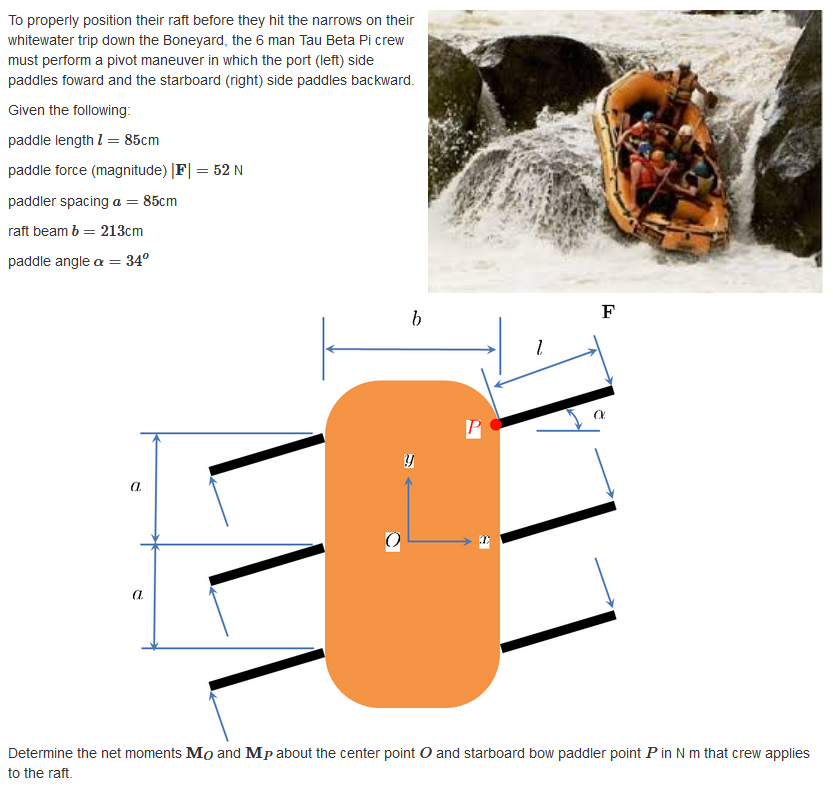 To properly position their raft before they hit the narrows on their whitewater trip down the Boneyard, the 6 man Tau Beta Pi crew must perform a pivot maneuver in which the port (left) side paddles foward and the starboard (right) side paddles backward.

Given the following:

paddle length $l = 85$cm

paddle force (magnitude) $|\mathbf{F}| = 52$ N

paddler spacing $a = 85$cm

raft beam $b = 213$cm

paddle angle $\alpha = 34^o$

$b$

$\mathbf{F}$

$l$

$\alpha$

$P$

$y$

$a$

$O$

$x$

$a$

Determine the net moments $\mathbf{M}_O$ and $\mathbf{M}_P$ about the center point $O$ and starboard bow paddler point $P$ in N m that crew applies to the raft.