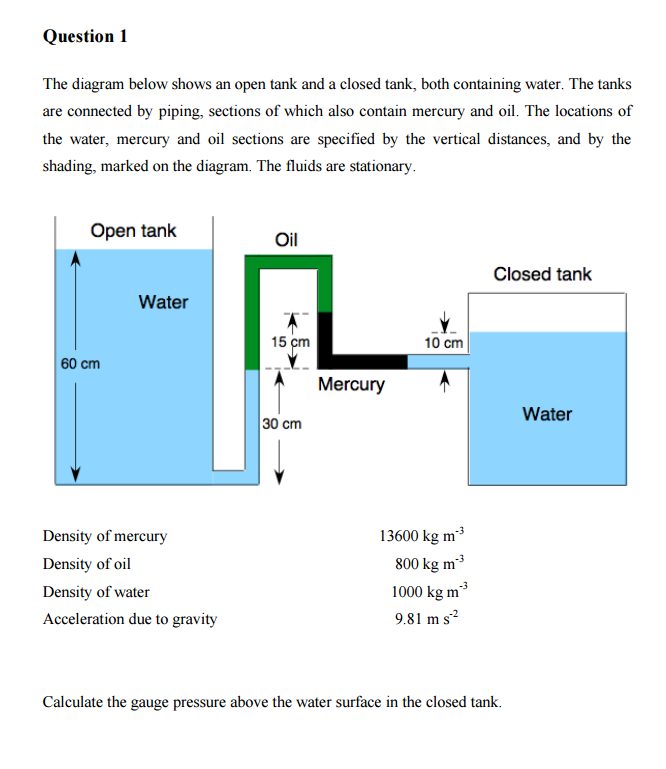 Question 1

The diagram below shows an open tank and a closed tank, both containing water. The tanks are connected by piping, sections of which also contain mercury and oil. The locations of the water, mercury and oil sections are specified by the vertical distances, and by the shading, marked on the diagram. The fluids are stationary.

Open tank

Oil

Closed tank

Water

15 cm

10 cm

60 cm

Mercury

30 cm

Water

| | |
|---|---|
| Density of mercury | 13600 kg m$^{-3}$ |
| Density of oil | 800 kg m$^{-3}$ |
| Density of water | 1000 kg m$^{-3}$ |
| Acceleration due to gravity | 9.81 m s$^{-2}$ |

Calculate the gauge pressure above the water surface in the closed tank.