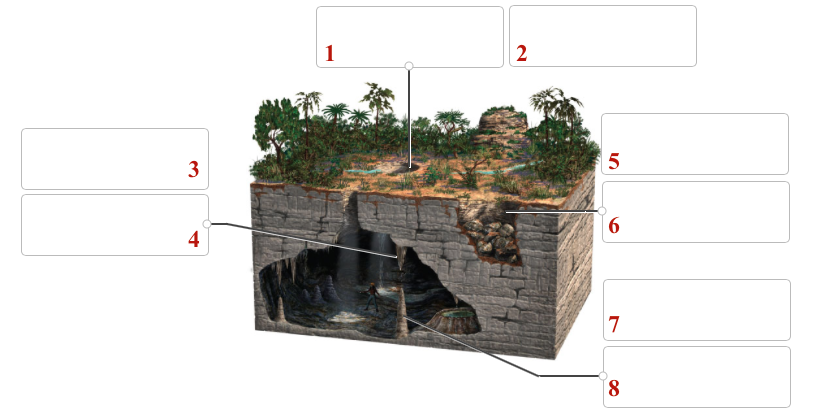 1
2
3
4
5
6
7
8