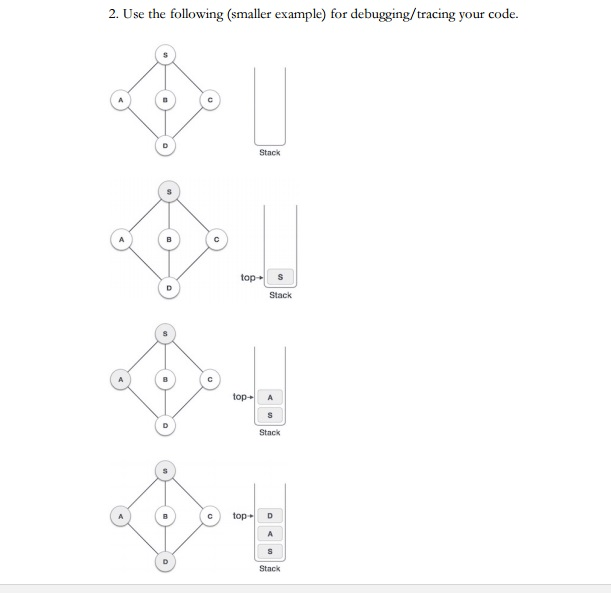 2. Use the following (smaller example) for debugging/tracing your code.

S
A B C
D
Stack

S
A B C
D
top→ S
Stack

S
A B C
D
top→ A
S
Stack

S
A B C
D
top→ D
A
S
Stack