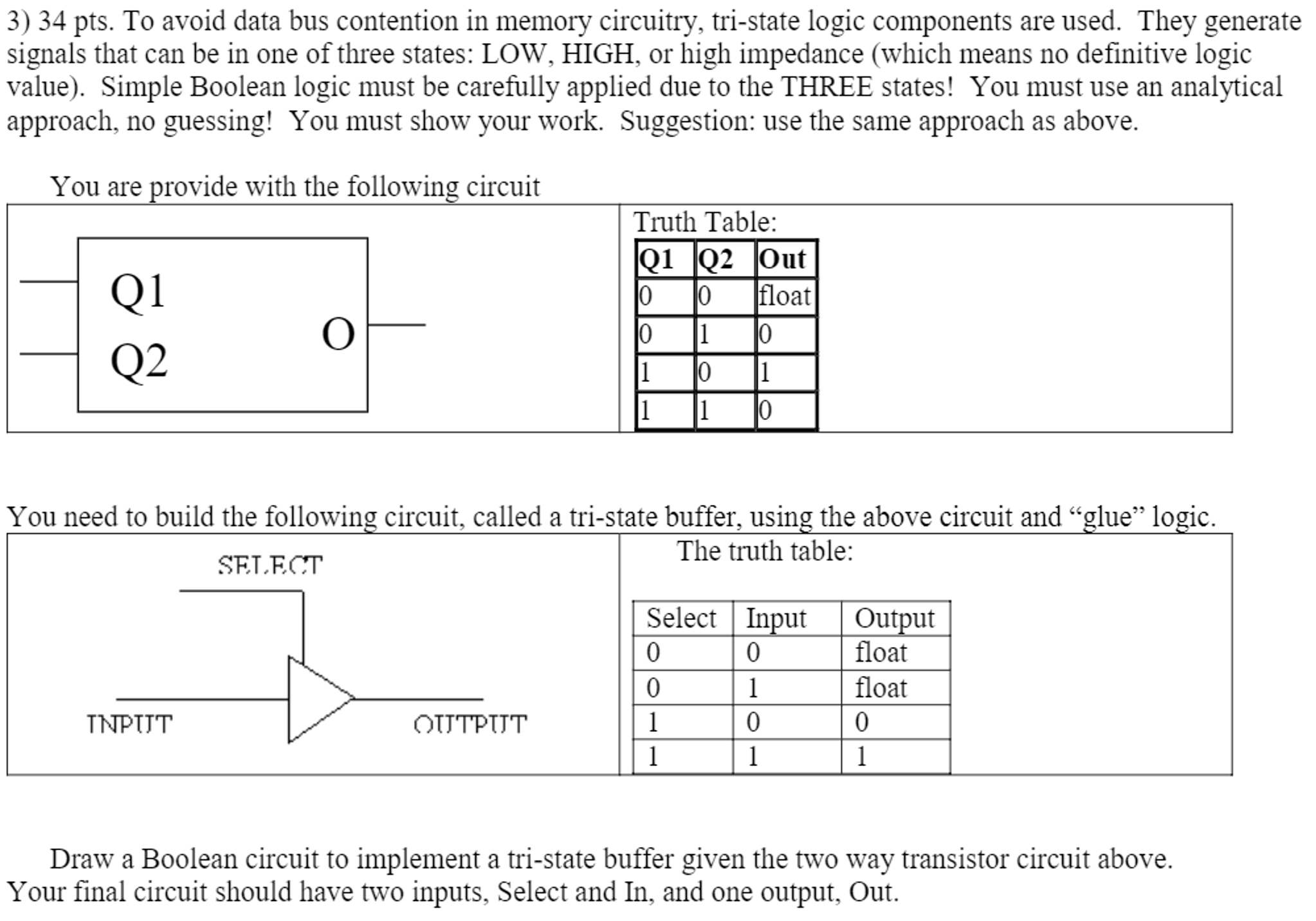 3) 34 pts. To avoid data bus contention in memory circuitry, tri-state logic components are used. They generate signals that can be in one of three states: LOW, HIGH, or high impedance (which means no definitive logic value). Simple Boolean logic must be carefully applied due to the THREE states! You must use an analytical approach, no guessing! You must show your work. Suggestion: use the same approach as above.

You are provide with the following circuit

Q1
Q2
O

Truth Table:

| Q1 | Q2 | Out |
|---|---|---|
| 0 | 0 | float |
| 0 | 1 | 0 |
| 1 | 0 | 1 |
| 1 | 1 | 0 |

You need to build the following circuit, called a tri-state buffer, using the above circuit and “glue” logic.

SELECT
INPUT
OUTPUT

The truth table:

| Select | Input | Output |
|---|---|---|
| 0 | 0 | float |
| 0 | 1 | float |
| 1 | 0 | 0 |
| 1 | 1 | 1 |

Draw a Boolean circuit to implement a tri-state buffer given the two way transistor circuit above. Your final circuit should have two inputs, Select and In, and one output, Out.