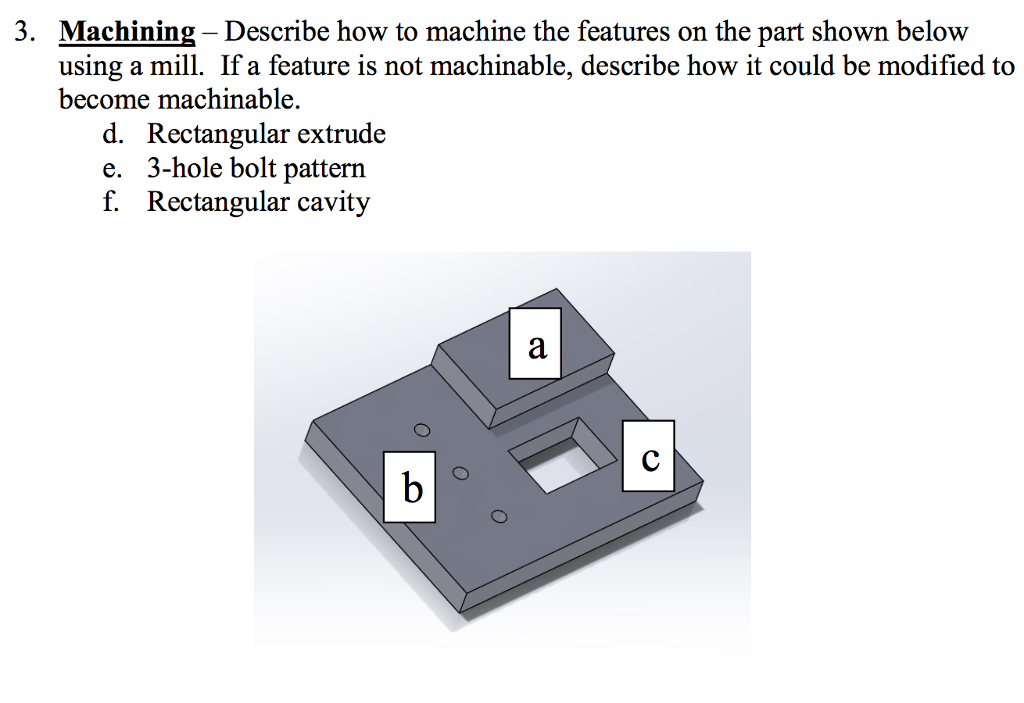 3. Machining – Describe how to machine the features on the part shown below using a mill. If a feature is not machinable, describe how it could be modified to become machinable.

d. Rectangular extrude
e. 3-hole bolt pattern
f. Rectangular cavity

a

b

c