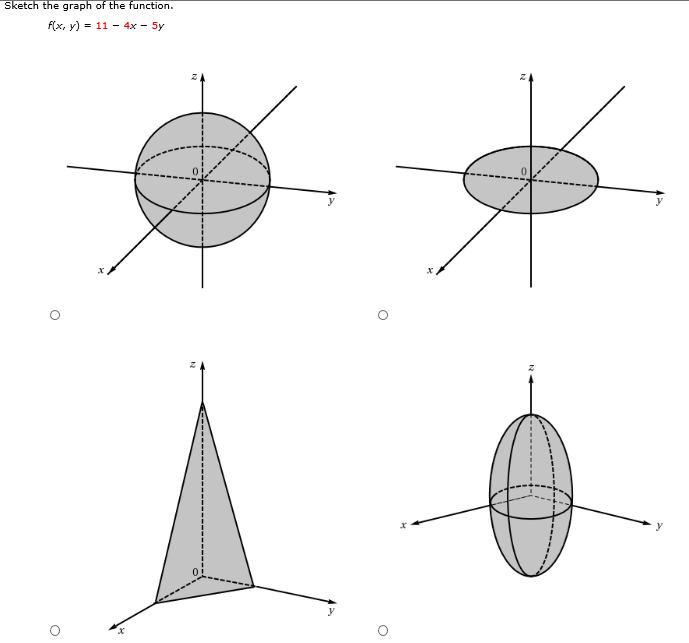 Sketch the graph of the function.

$f(x, y) = 11 - 4x - 5y$

z
0
y
x

z
0
y
x

z
0
y
x

z
x
y