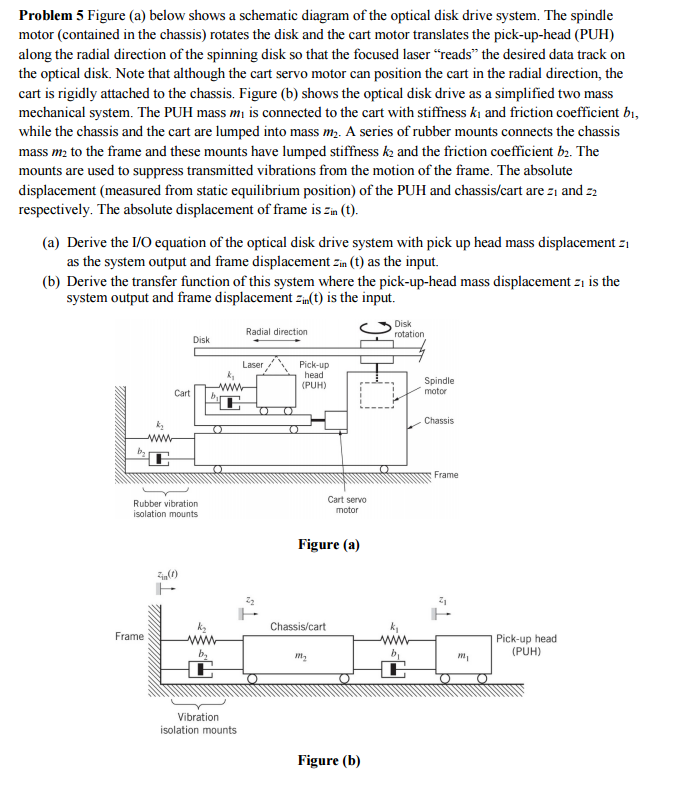 **Problem 5** Figure (a) below shows a schematic diagram of the optical disk drive system. The spindle motor (contained in the chassis) rotates the disk and the cart motor translates the pick-up-head (PUH) along the radial direction of the spinning disk so that the focused laser "reads" the desired data track on the optical disk. Note that although the cart servo motor can position the cart in the radial direction, the cart is rigidly attached to the chassis. Figure (b) shows the optical disk drive as a simplified two mass mechanical system. The PUH mass $m_1$ is connected to the cart with stiffness $k_1$ and friction coefficient $b_1$, while the chassis and the cart are lumped into mass $m_2$. A series of rubber mounts connects the chassis mass $m_2$ to the frame and these mounts have lumped stiffness $k_2$ and the friction coefficient $b_2$. The mounts are used to suppress transmitted vibrations from the motion of the frame. The absolute displacement (measured from static equilibrium position) of the PUH and chassis/cart are $z_1$ and $z_2$ respectively. The absolute displacement of frame is $z_{in}$ (t).

(a) Derive the I/O equation of the optical disk drive system with pick up head mass displacement $z_1$ as the system output and frame displacement $z_{in}$ (t) as the input.
(b) Derive the transfer function of this system where the pick-up-head mass displacement $z_1$ is the system output and frame displacement $z_{in}$(t) is the input.

Disk
Radial direction
Disk rotation
Laser
Pick-up head (PUH)
$k_1$
$b_1$
Cart
Spindle motor
Chassis
$k_2$
$b_2$
Frame
Rubber vibration isolation mounts
Cart servo motor

**Figure (a)**

$z_{in}(t)$
$z_2$
$z_1$
Frame
$k_2$
$b_2$
Chassis/cart
$m_2$
$k_1$
$b_1$
$m_1$
Pick-up head (PUH)
Vibration isolation mounts

**Figure (b)**