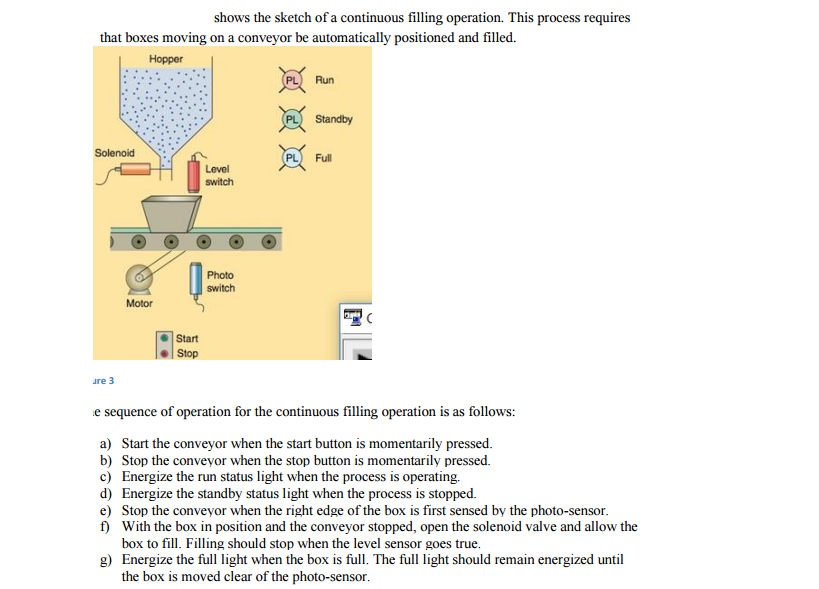 shows the sketch of a continuous filling operation. This process requires that boxes moving on a conveyor be automatically positioned and filled.

Hopper

PL Run

PL Standby

PL Full

Solenoid

Level switch

Photo switch

Motor

Start
Stop

ure 3

e sequence of operation for the continuous filling operation is as follows:

a) Start the conveyor when the start button is momentarily pressed.
b) Stop the conveyor when the stop button is momentarily pressed.
c) Energize the run status light when the process is operating.
d) Energize the standby status light when the process is stopped.
e) Stop the conveyor when the right edge of the box is first sensed by the photo-sensor.
f) With the box in position and the conveyor stopped, open the solenoid valve and allow the box to fill. Filling should stop when the level sensor goes true.
g) Energize the full light when the box is full. The full light should remain energized until the box is moved clear of the photo-sensor.