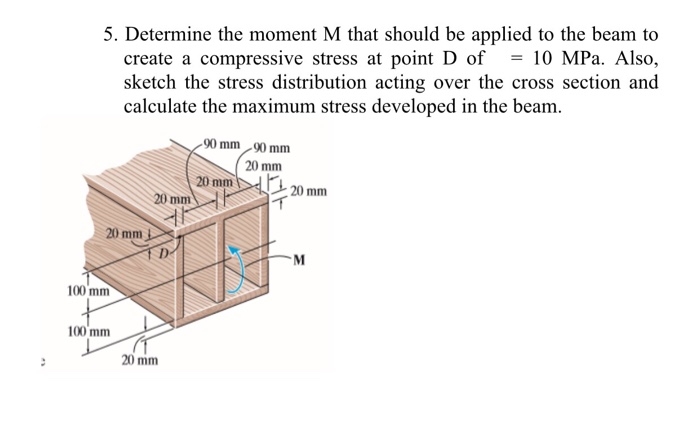 5. Determine the moment M that should be applied to the beam to create a compressive stress at point D of  = 10 MPa. Also, sketch the stress distribution acting over the cross section and calculate the maximum stress developed in the beam.

90 mm
90 mm
20 mm
20 mm
20 mm
20 mm
20 mm
D
M
100 mm
100 mm
20 mm