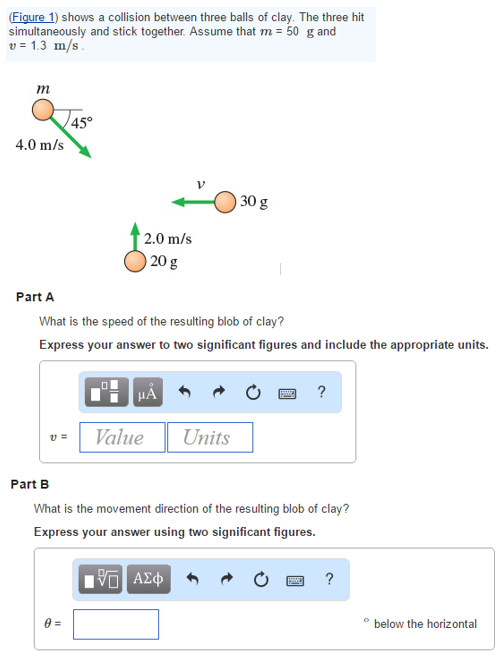 (Figure 1) shows a collision between three balls of clay. The three hit simultaneously and stick together. Assume that $m$ = 50 g and $v$ = 1.3 m/s.

$m$
45°
4.0 m/s
$v$
30 g
2.0 m/s
20 g

Part A

What is the speed of the resulting blob of clay?

Express your answer to two significant figures and include the appropriate units.

μÅ ?

$v$ = Value Units

Part B

What is the movement direction of the resulting blob of clay?

Express your answer using two significant figures.

ΑΣφ ?

$\theta$ = ° below the horizontal