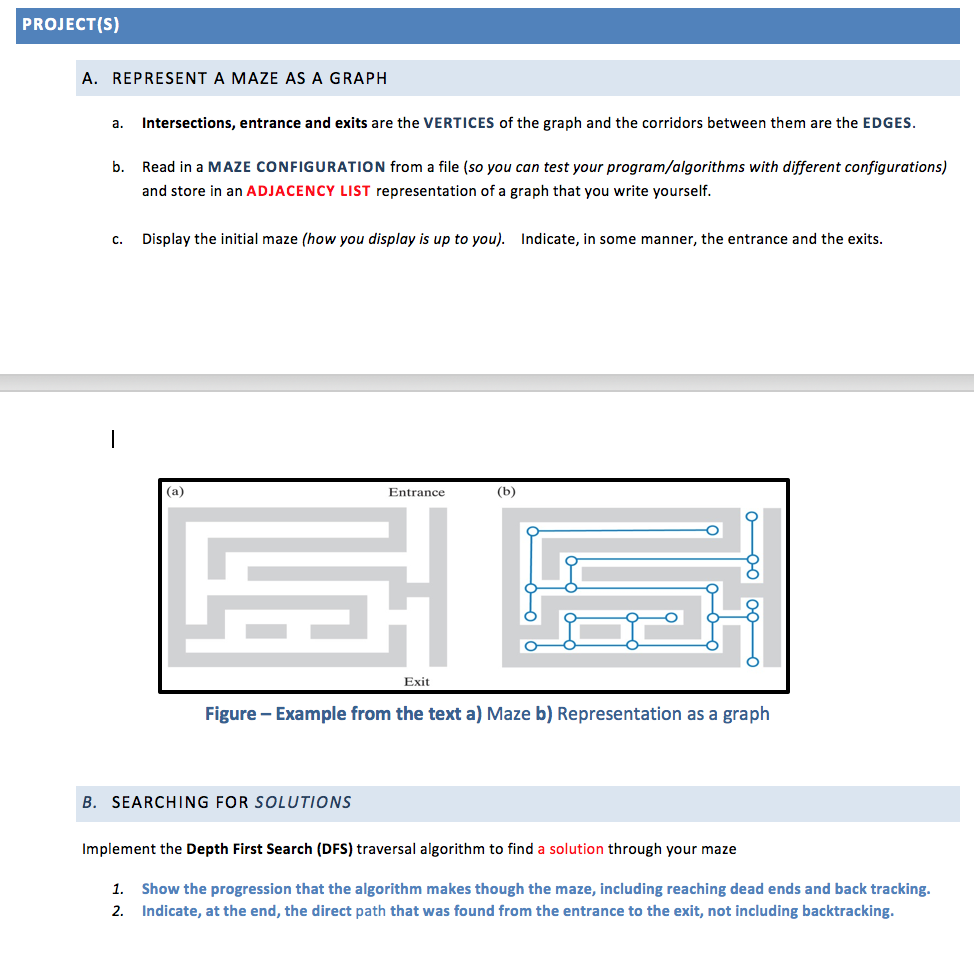 PROJECT(S)

A. REPRESENT A MAZE AS A GRAPH

a. Intersections, entrance and exits are the VERTICES of the graph and the corridors between them are the EDGES.

b. Read in a MAZE CONFIGURATION from a file (so you can test your program/algorithms with different configurations) and store in an ADJACENCY LIST representation of a graph that you write yourself.

c. Display the initial maze (how you display is up to you). Indicate, in some manner, the entrance and the exits.

(a)

Entrance

(b)

Exit

Figure – Example from the text a) Maze b) Representation as a graph

B. SEARCHING FOR SOLUTIONS

Implement the Depth First Search (DFS) traversal algorithm to find a solution through your maze

1. Show the progression that the algorithm makes though the maze, including reaching dead ends and back tracking.
2. Indicate, at the end, the direct path that was found from the entrance to the exit, not including backtracking.