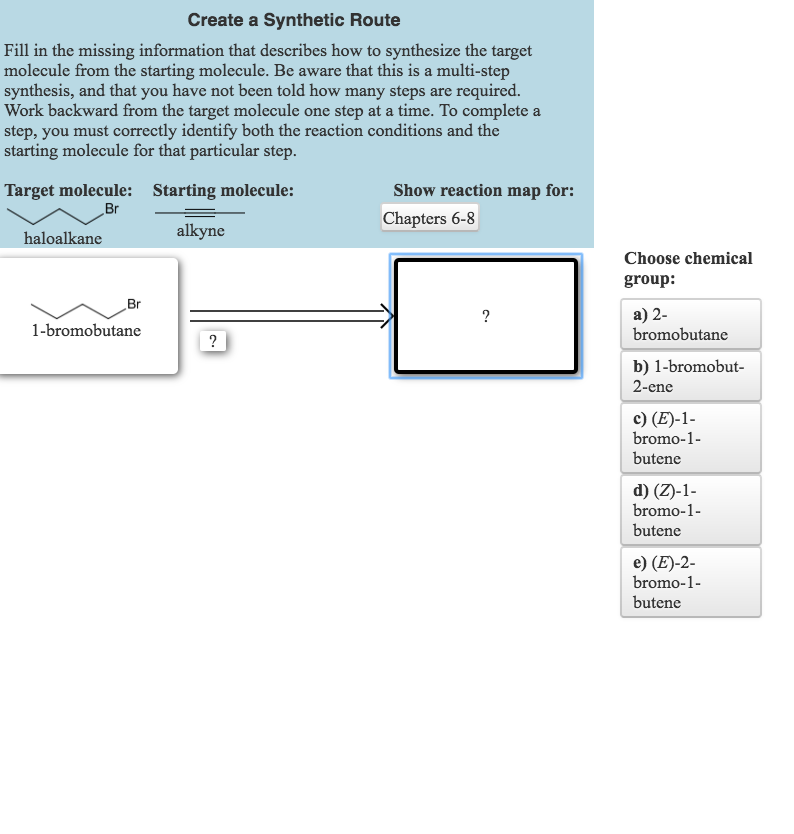 Create a Synthetic Route

Fill in the missing information that describes how to synthesize the target molecule from the starting molecule. Be aware that this is a multi-step synthesis, and that you have not been told how many steps are required. Work backward from the target molecule one step at a time. To complete a step, you must correctly identify both the reaction conditions and the starting molecule for that particular step.

Target molecule: Br haloalkane

Starting molecule: alkyne

Show reaction map for: Chapters 6-8

Br 1-bromobutane

?

?

Choose chemical group:

a) 2-bromobutane

b) 1-bromobut-2-ene

c) (E)-1-bromo-1-butene

d) (Z)-1-bromo-1-butene

e) (E)-2-bromo-1-butene