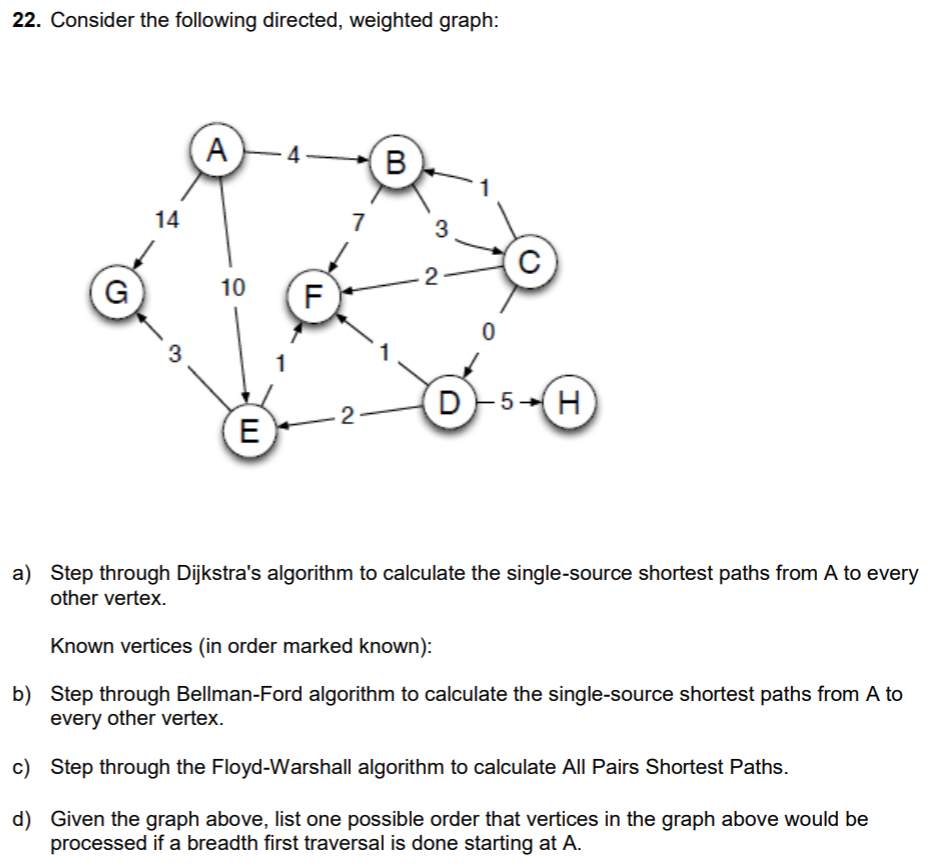 22. Consider the following directed, weighted graph:

A
4
B
1
14
7
3
C
G
10
F
2
0
3
1
1
D
5
H
E
2

a) Step through Dijkstra's algorithm to calculate the single-source shortest paths from A to every other vertex.

Known vertices (in order marked known):

b) Step through Bellman-Ford algorithm to calculate the single-source shortest paths from A to every other vertex.

c) Step through the Floyd-Warshall algorithm to calculate All Pairs Shortest Paths.

d) Given the graph above, list one possible order that vertices in the graph above would be processed if a breadth first traversal is done starting at A.