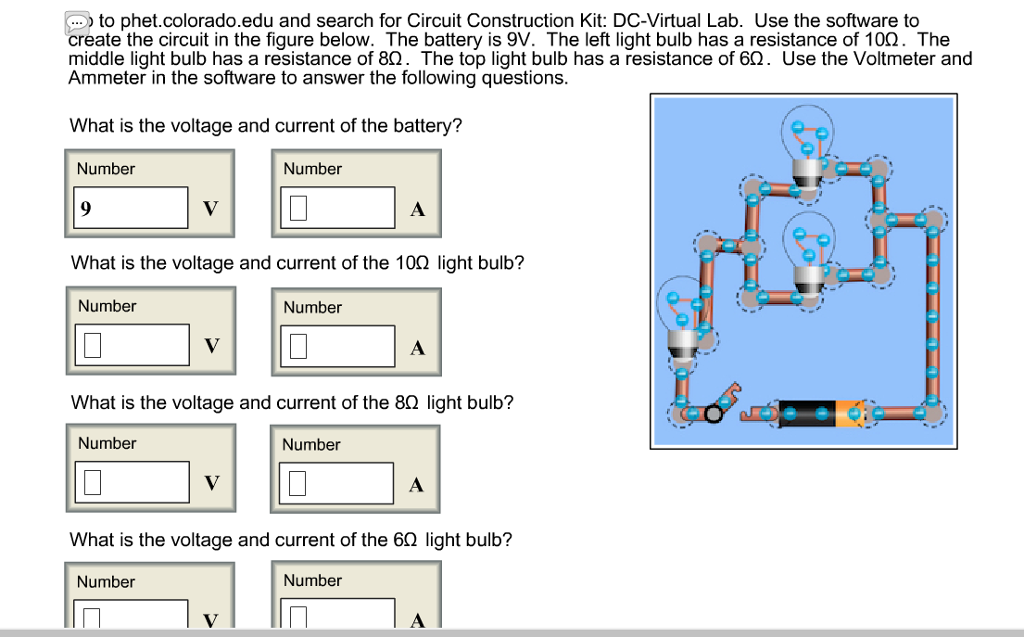 to phet.colorado.edu and search for Circuit Construction Kit: DC-Virtual Lab. Use the software to create the circuit in the figure below. The battery is 9V. The left light bulb has a resistance of 10Ω. The middle light bulb has a resistance of 8Ω. The top light bulb has a resistance of 6Ω. Use the Voltmeter and Ammeter in the software to answer the following questions.

What is the voltage and current of the battery?

Number
9 V

Number
A

What is the voltage and current of the 10Ω light bulb?

Number
V

Number
A

What is the voltage and current of the 8Ω light bulb?

Number
V

Number
A

What is the voltage and current of the 6Ω light bulb?

Number
V

Number
A