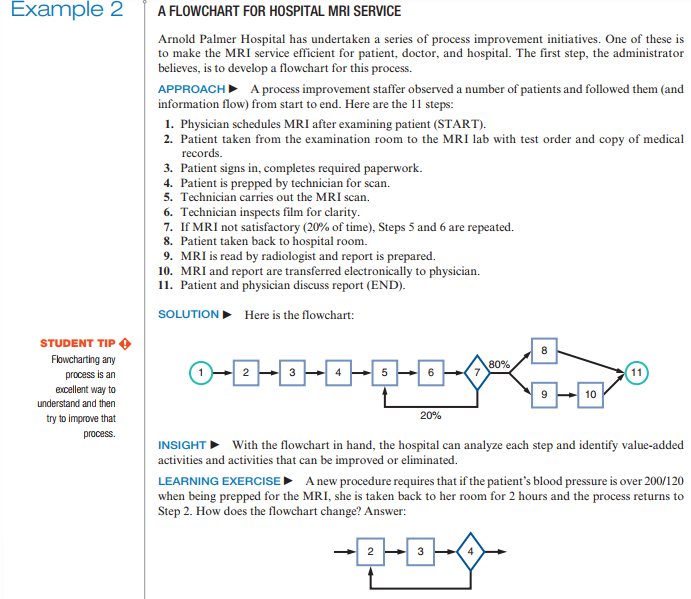 Example 2

A FLOWCHART FOR HOSPITAL MRI SERVICE

Arnold Palmer Hospital has undertaken a series of process improvement initiatives. One of these is to make the MRI service efficient for patient, doctor, and hospital. The first step, the administrator believes, is to develop a flowchart for this process.

APPROACH ▶ A process improvement staffer observed a number of patients and followed them (and information flow) from start to end. Here are the 11 steps:

1. Physician schedules MRI after examining patient (START).
2. Patient taken from the examination room to the MRI lab with test order and copy of medical records.
3. Patient signs in, completes required paperwork.
4. Patient is prepped by technician for scan.
5. Technician carries out the MRI scan.
6. Technician inspects film for clarity.
7. If MRI not satisfactory (20% of time), Steps 5 and 6 are repeated.
8. Patient taken back to hospital room.
9. MRI is read by radiologist and report is prepared.
10. MRI and report are transferred electronically to physician.
11. Patient and physician discuss report (END).

SOLUTION ▶ Here is the flowchart:

STUDENT TIP
Flowcharting any process is an excellent way to understand and then try to improve that process.

1 2 3 4 5 6 7 80% 8 9 10 11 20%

INSIGHT ▶ With the flowchart in hand, the hospital can analyze each step and identify value-added activities and activities that can be improved or eliminated.

LEARNING EXERCISE ▶ A new procedure requires that if the patient's blood pressure is over 200/120 when being prepped for the MRI, she is taken back to her room for 2 hours and the process returns to Step 2. How does the flowchart change? Answer:

2 3 4