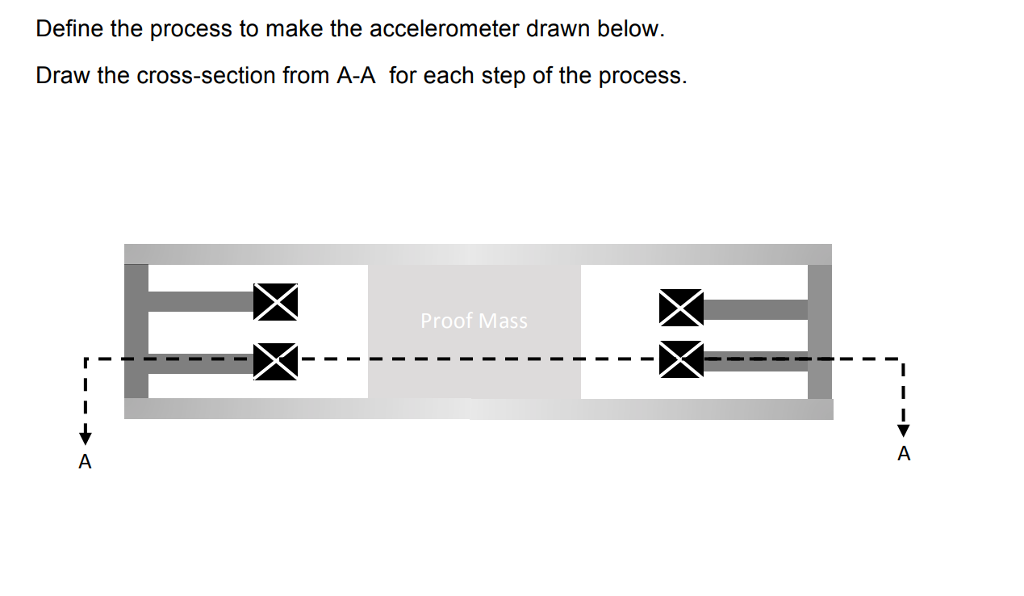 Define the process to make the accelerometer drawn below.

Draw the cross-section from A-A for each step of the process.

Proof Mass

A

A