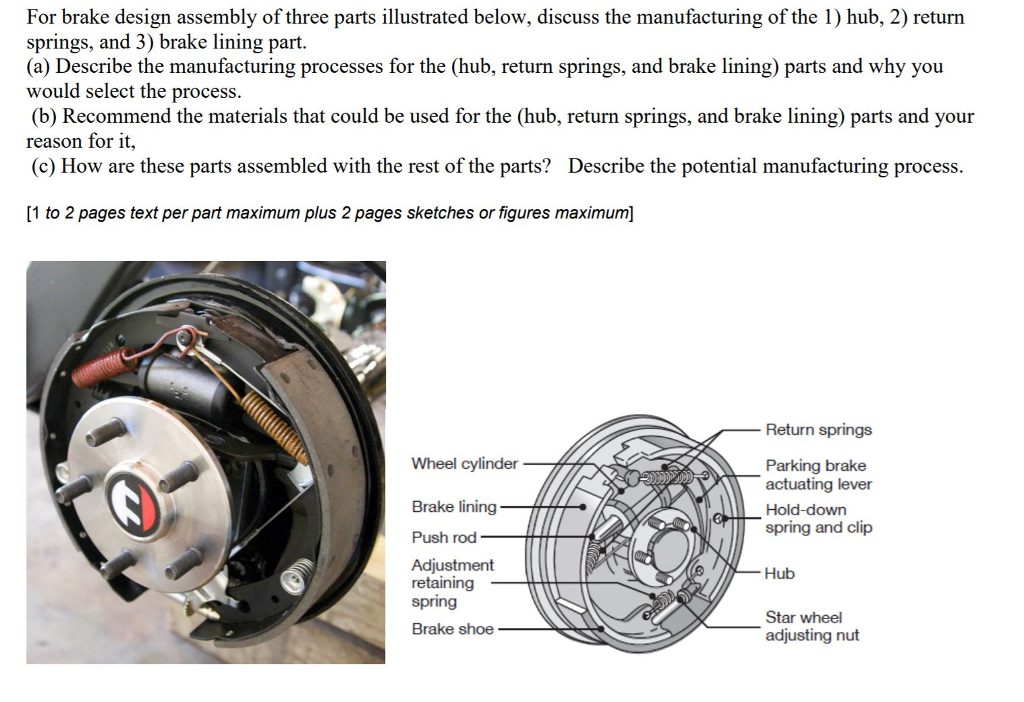 For brake design assembly of three parts illustrated below, discuss the manufacturing of the 1) hub, 2) return springs, and 3) brake lining part.
(a) Describe the manufacturing processes for the (hub, return springs, and brake lining) parts and why you would select the process.
(b) Recommend the materials that could be used for the (hub, return springs, and brake lining) parts and your reason for it,
(c) How are these parts assembled with the rest of the parts? Describe the potential manufacturing process.

[1 to 2 pages text per part maximum plus 2 pages sketches or figures maximum]

Wheel cylinder
Brake lining
Push rod
Adjustment retaining spring
Brake shoe
Return springs
Parking brake actuating lever
Hold-down spring and clip
Hub
Star wheel adjusting nut