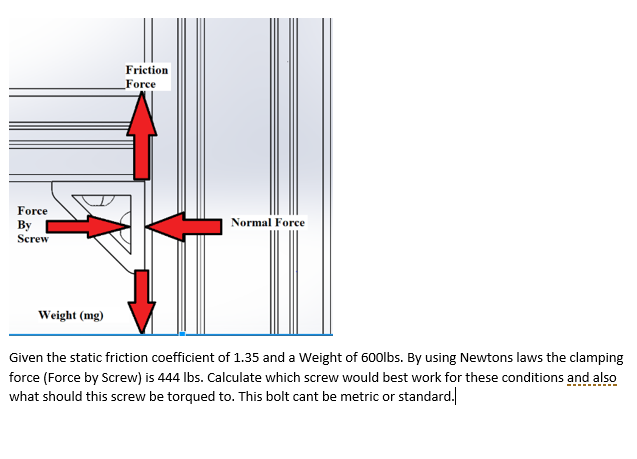 Friction Force

Force By Screw

Normal Force

Weight (mg)

Given the static friction coefficient of 1.35 and a Weight of 600lbs. By using Newtons laws the clamping force (Force by Screw) is 444 lbs. Calculate which screw would best work for these conditions and also what should this screw be torqued to. This bolt cant be metric or standard.