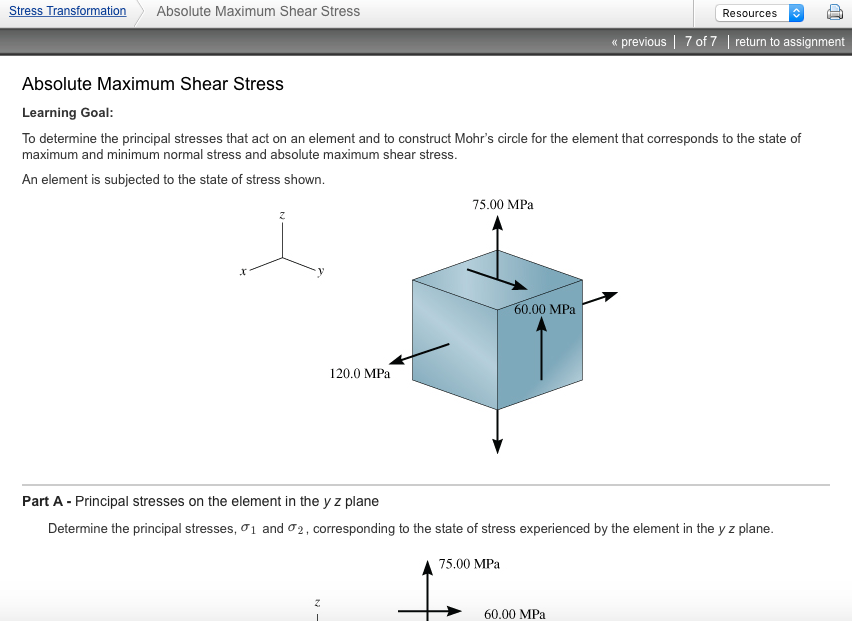 Stress Transformation Absolute Maximum Shear Stress

Resources

« previous | 7 of 7 | return to assignment

Absolute Maximum Shear Stress

Learning Goal:

To determine the principal stresses that act on an element and to construct Mohr's circle for the element that corresponds to the state of maximum and minimum normal stress and absolute maximum shear stress.

An element is subjected to the state of stress shown.

z

x

y

75.00 MPa

60.00 MPa

120.0 MPa

Part A - Principal stresses on the element in the y z plane

Determine the principal stresses, $\sigma_1$ and $\sigma_2$, corresponding to the state of stress experienced by the element in the y z plane.

75.00 MPa

z

60.00 MPa